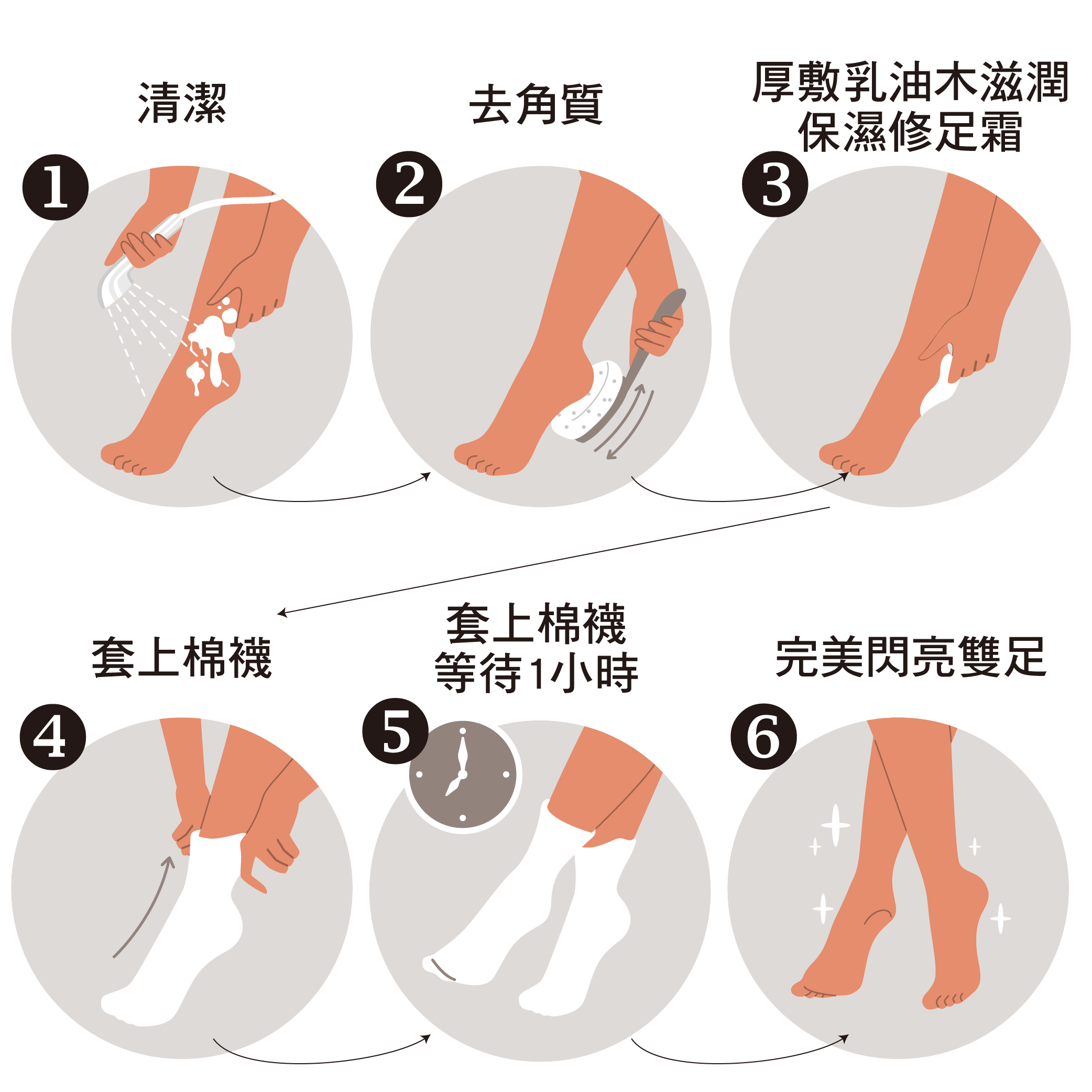 清潔

1

去角質

2

厚敷乳油木滋潤
保濕修足霜

3

套上棉襪

4

套上棉襪
等待1小時

5

完美閃亮雙足

6