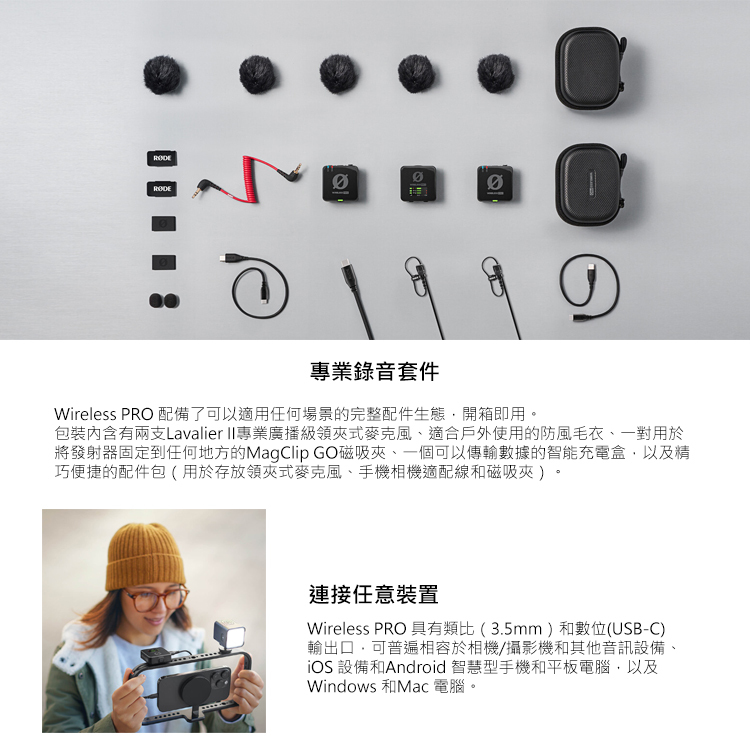 RØDE

RØDE

專業錄音套件

Wireless PRO 配備了可以適用任何場景的完整配件生態，開箱即用。
包裝內含有兩支Lavalier II專業廣播級領夾式麥克風、適合戶外使用的防風毛衣、一對用於將發射器固定到任何地方的MagClip GO磁吸夾、一個可以傳輸數據的智能充電盒，以及精巧便捷的配件包（用於存放領夾式麥克風、手機相機適配線和磁吸夾）。

連接任意裝置

Wireless PRO 具有類比（3.5mm）和數位(USB-C)輸出口，可普遍相容於相機/攝影機和其他音訊設備、iOS 設備和Android 智慧型手機和平板電腦，以及Windows 和Mac 電腦。