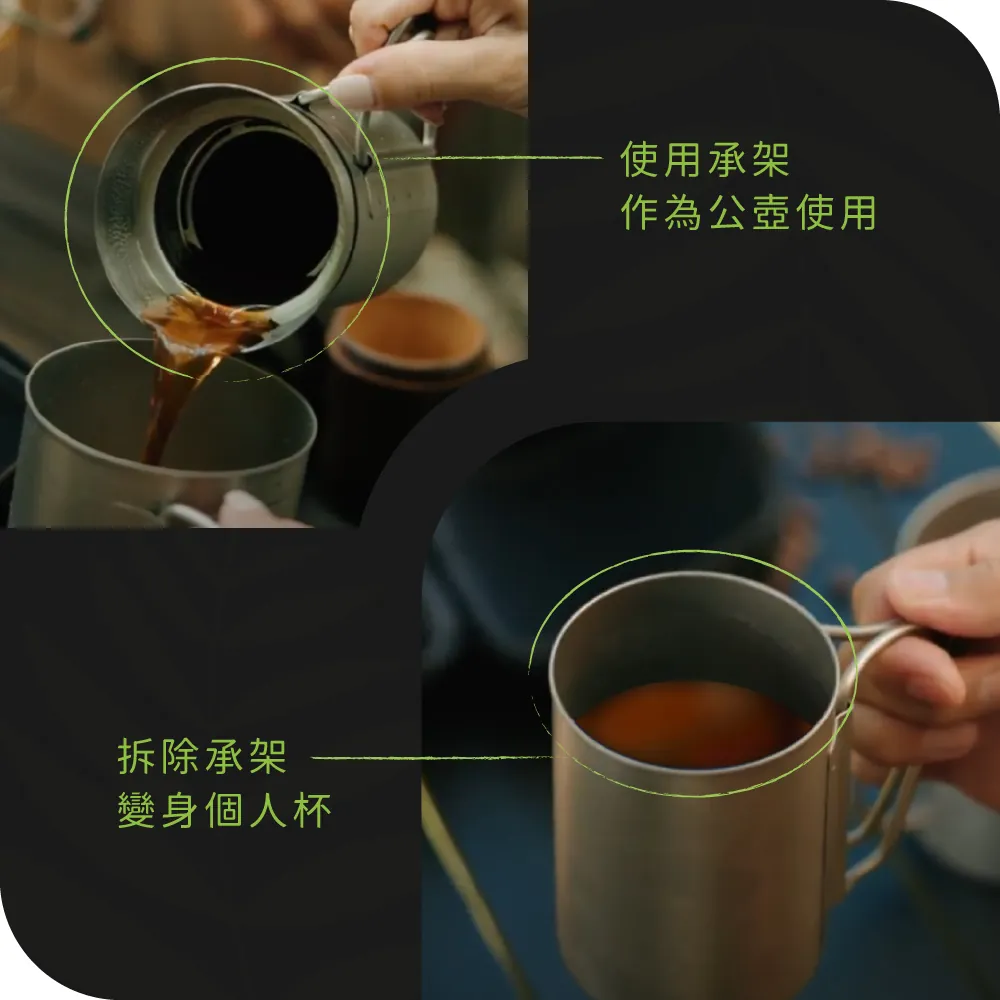 使用承架
作為公壺使用

拆除承架
變身個人杯