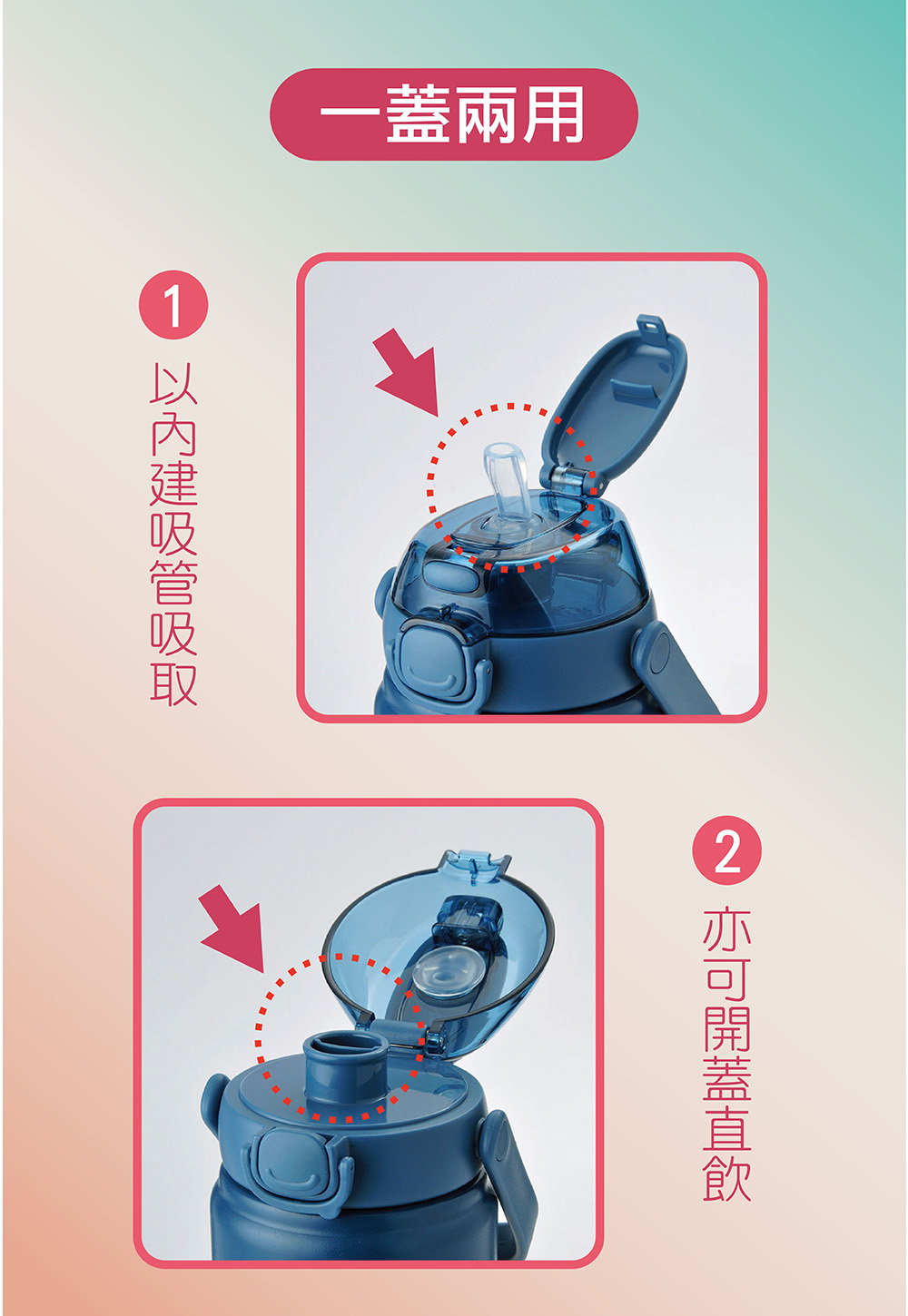 一蓋兩用

1
以內建吸管吸取

2
亦可開蓋直飲