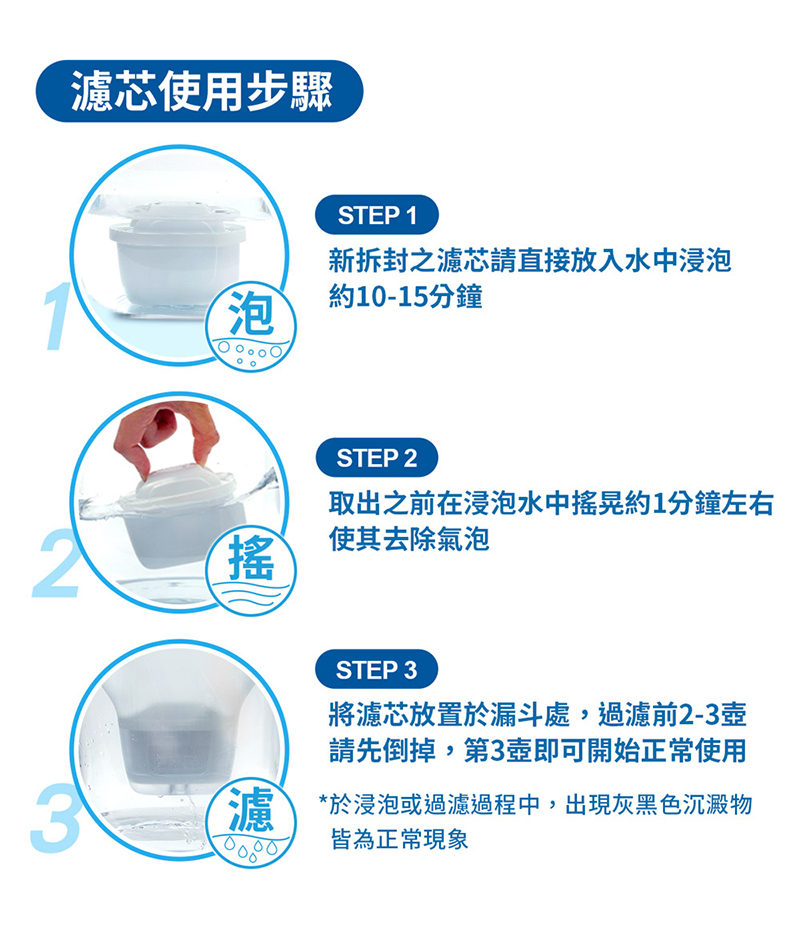 濾芯使用步驟

1 泡

STEP 1

新拆封之濾芯請直接放入水中浸泡約10-15分鐘

2 搖

STEP 2

取出之前在浸泡水中搖晃約1分鐘左右使其去除氣泡

3 濾

STEP 3

將濾芯放置於漏斗處，過濾前2-3壺請先倒掉，第3壺即可開始正常使用

*於浸泡或過濾過程中，出現灰黑色沉澱物皆為正常現象