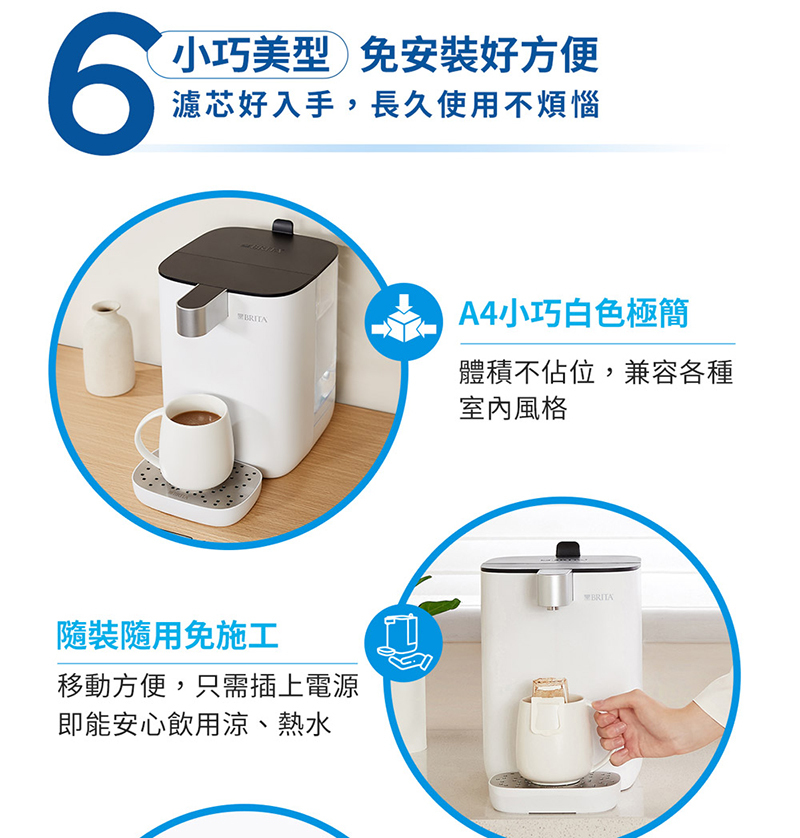 6 小巧美型 免安裝好方便
濾芯好入手，長久使用不煩惱

BRITA

BRITA

A4小巧白色極簡

體積不佔位，兼容各種室內風格

BRITA

隨裝隨用免施工

移動方便，只需插上電源即能安心飲用涼、熱水