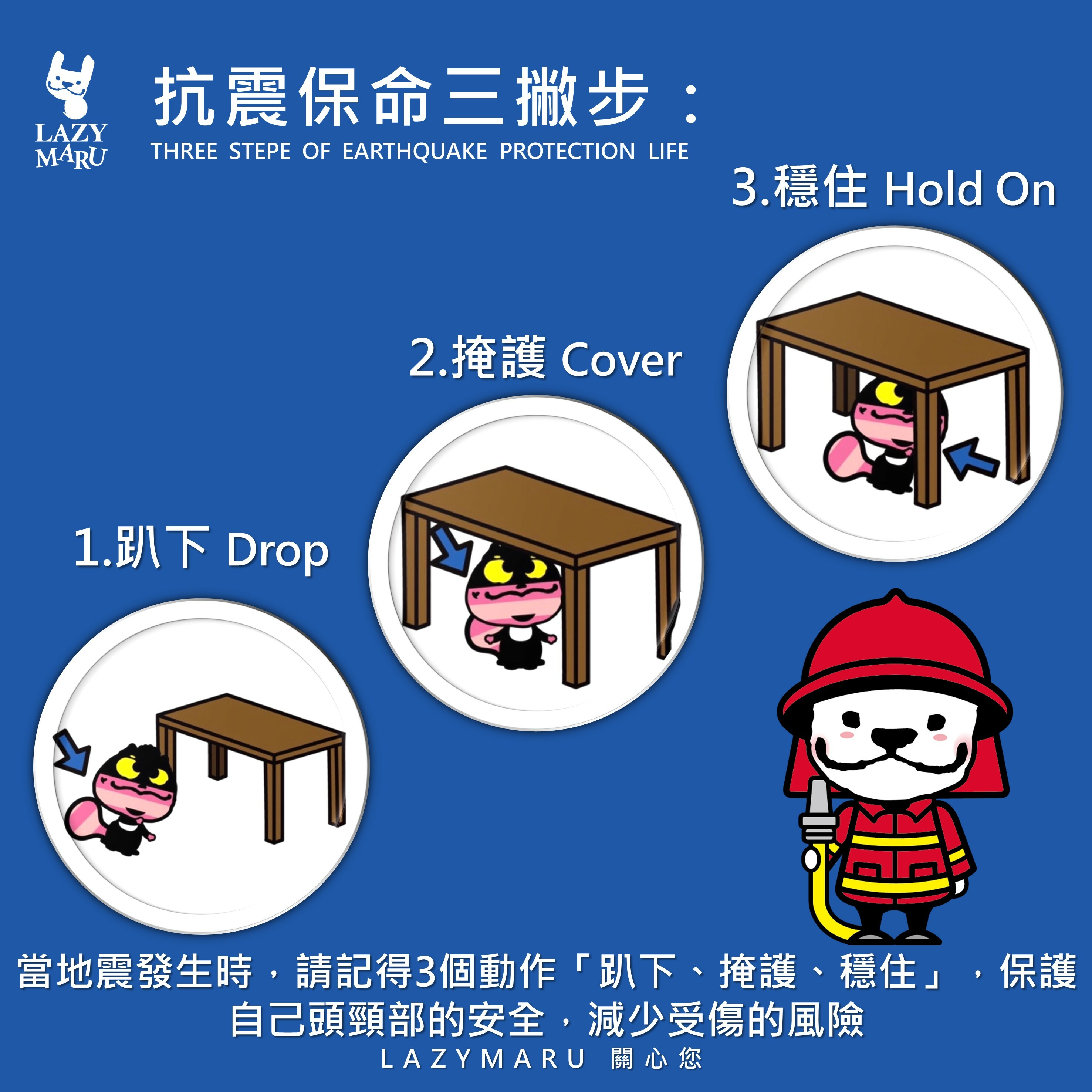 LAZY MARU

抗震保命三撇步：

THREE STEPE OF EARTHQUAKE PROTECTION LIFE

3.穩住 Hold On

2.掩護 Cover

1.趴下 Drop

當地震發生時，請記得3個動作「趴下、掩護、穩住」，保護自己頭頸部的安全，減少受傷的風險

LAZYMARU 關心您