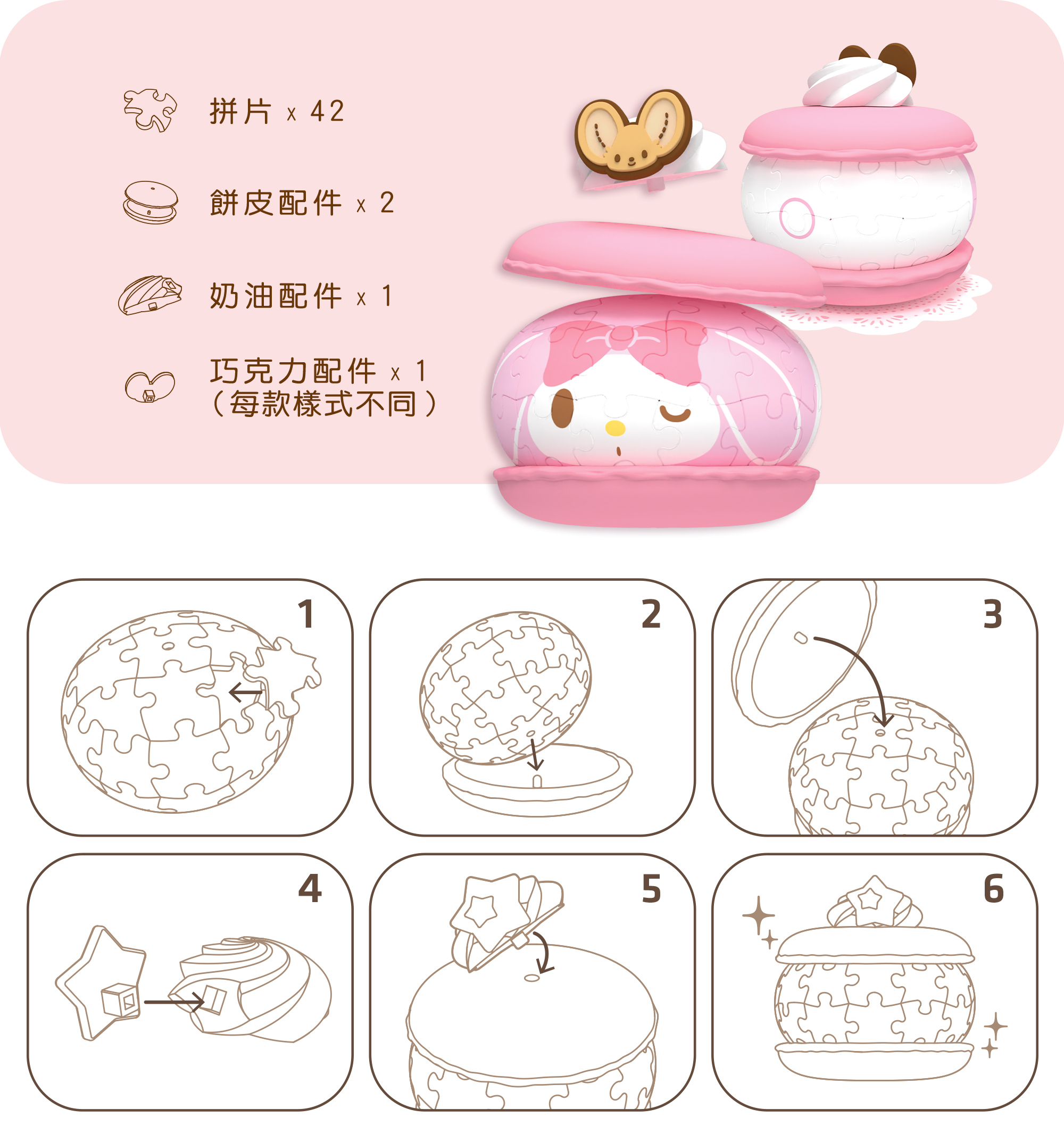 拼片 x 42

餅皮配件 x 2

奶油配件 x 1

巧克力配件 x 1
（每款樣式不同）

1

2

3

4

5

6