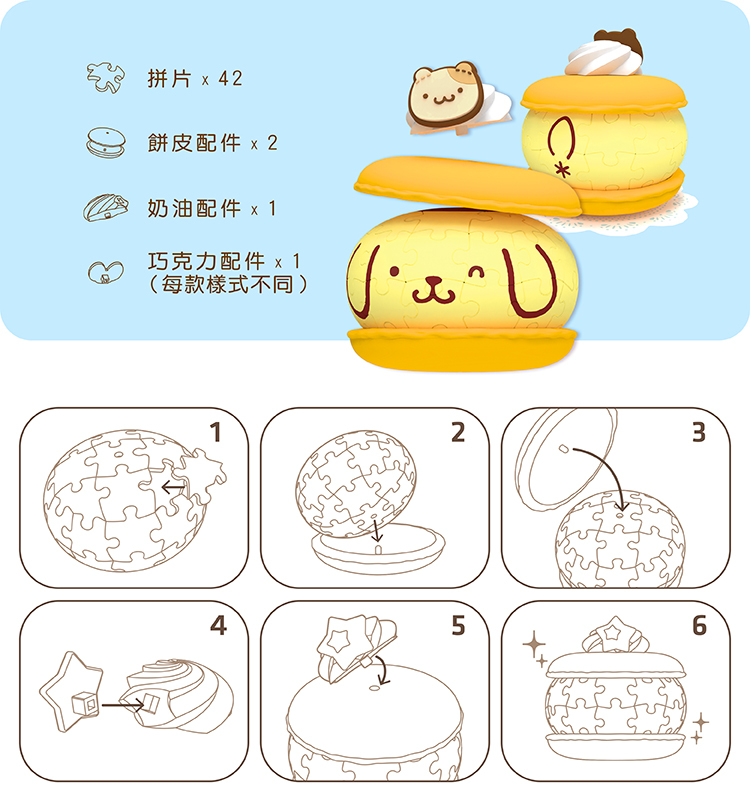 拼片 x 42

餅皮配件 x 2

奶油配件 x 1

巧克力配件 x 1
(每款樣式不同)

1

2

3

4

5

6