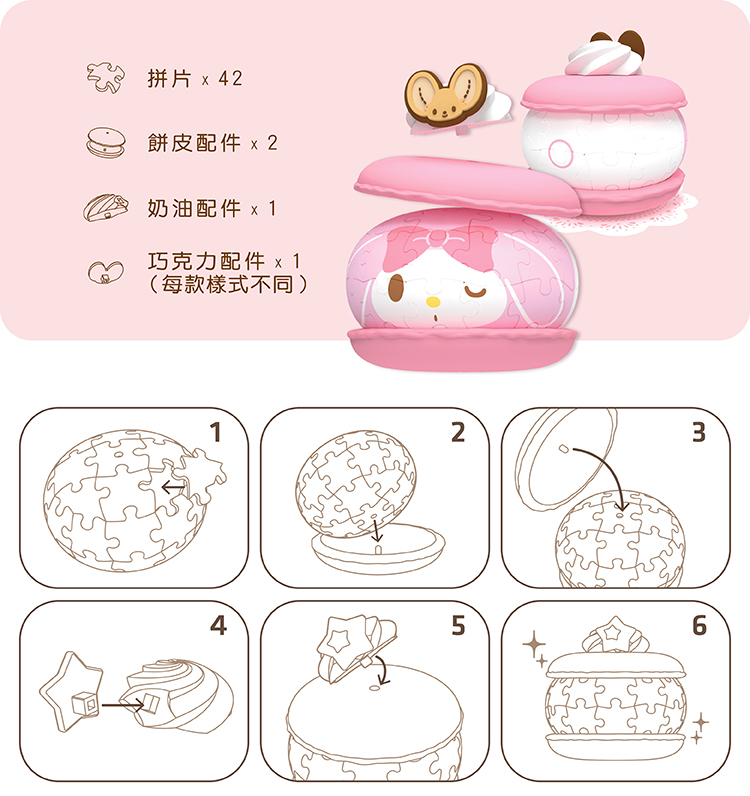 拼片 x 42

餅皮配件 x 2

奶油配件 x 1

巧克力配件 x 1
（每款樣式不同）

1

2

3

4

5

6