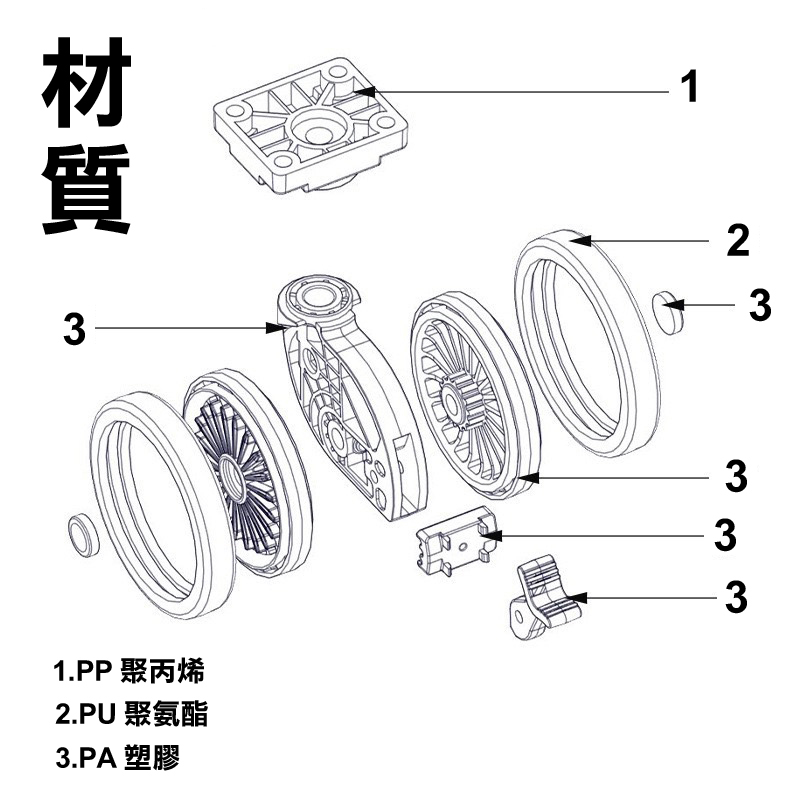 材質

1

2

3

3

3

3

3

1.PP 聚丙烯

2.PU 聚氨酯

3.PA 塑膠