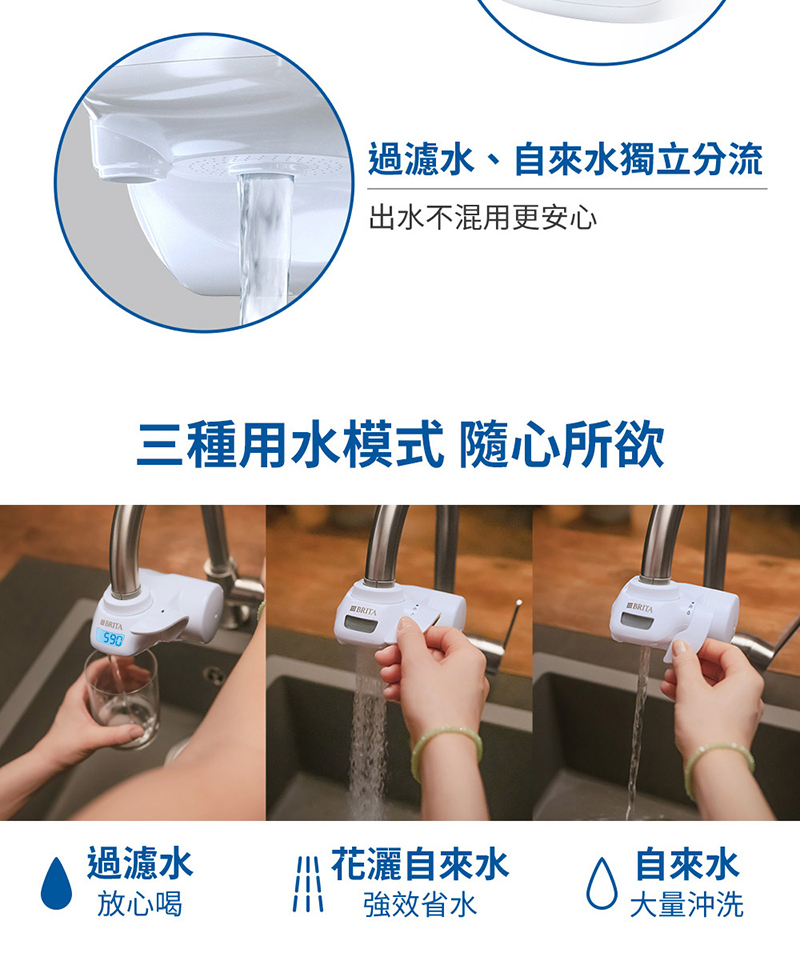 過濾水、自來水獨立分流
出水不混用更安心

三種用水模式 隨心所欲

BRITA
590

BRITA

BRITA

過濾水
放心喝

花灑自來水
強效省水

自來水
大量沖洗