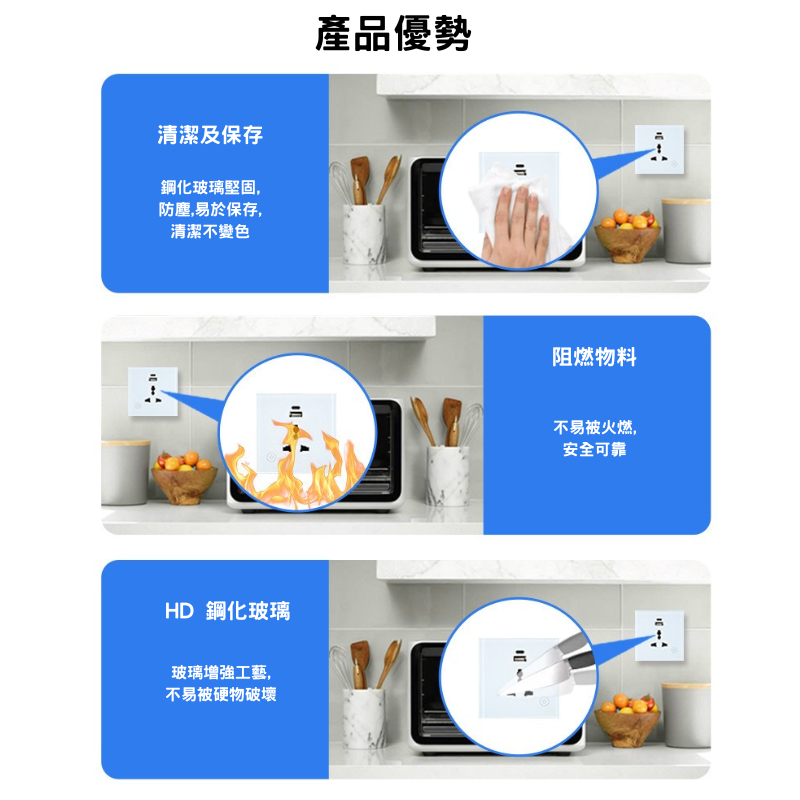 產品優勢

清潔及保存

鋼化玻璃堅固,
防塵,易於保存,
清潔不變色

阻燃物料

不易被火燃,
安全可靠

HD 鋼化玻璃

玻璃增強工藝,
不易被硬物破壞