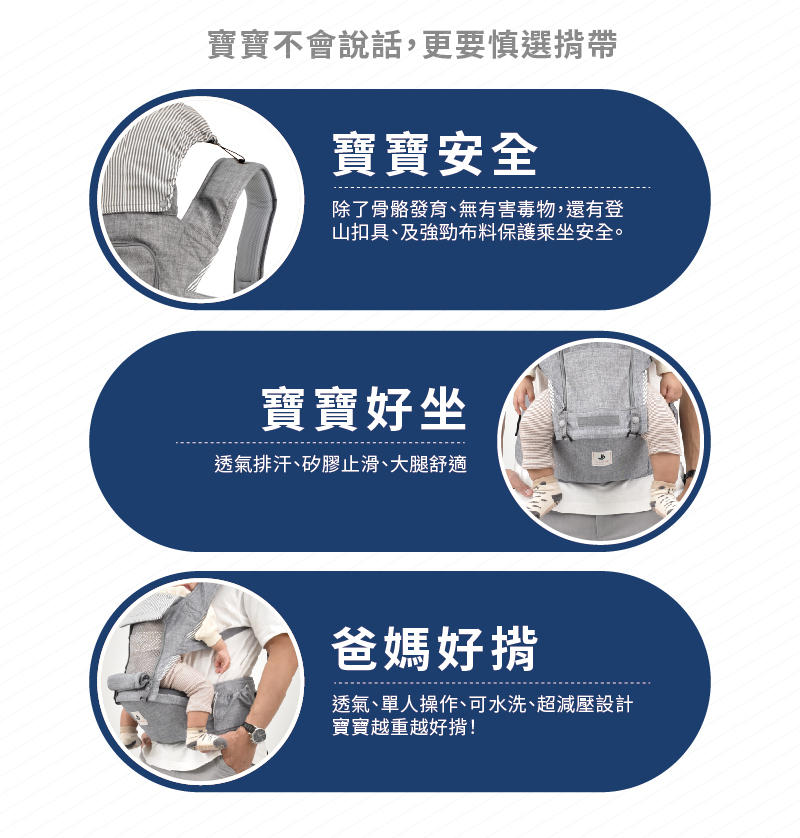 寶寶不會說話，更要慎選揹帶

寶寶安全

除了骨骼發育、無有害毒物，還有登山扣具、及強勁布料保護乘坐安全。

寶寶好坐

透氣排汗、矽膠止滑、大腿舒適

爸媽好揹

透氣、單人操作、可水洗、超減壓設計
寶寶越重越好揹！