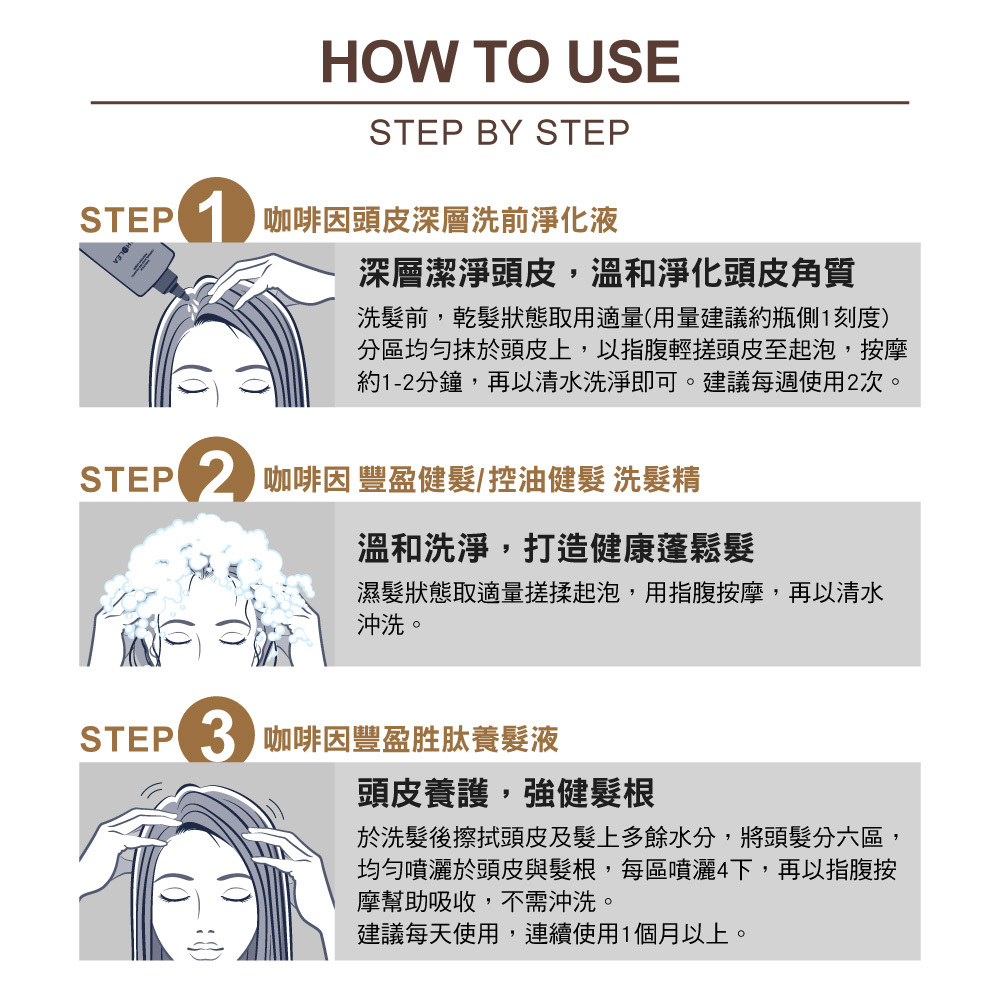 HOW TO USE

STEP BY STEP

STEP 1 咖啡因頭皮深層洗前淨化液

深層潔淨頭皮，溫和淨化頭皮角質

洗髮前，乾髮狀態取用適量(用量建議約瓶側1刻度)分區均勻抹於頭皮上，以指腹輕搓頭皮至起泡，按摩約1-2分鐘，再以清水洗淨即可。建議每週使用2次。

STEP 2 咖啡因 豐盈健髮/控油健髮 洗髮精

溫和洗淨，打造健康蓬鬆髮

濕髮狀態取適量搓揉起泡，用指腹按摩，再以清水沖洗。

STEP 3 咖啡因豐盈胜肽養髮液

頭皮養護，強健髮根

於洗髮後擦拭頭皮及髮上多餘水分，將頭髮分六區，均勻噴灑於頭皮與髮根，每區噴灑4下，再以指腹按摩幫助吸收，不需沖洗。
建議每天使用，連續使用1個月以上。