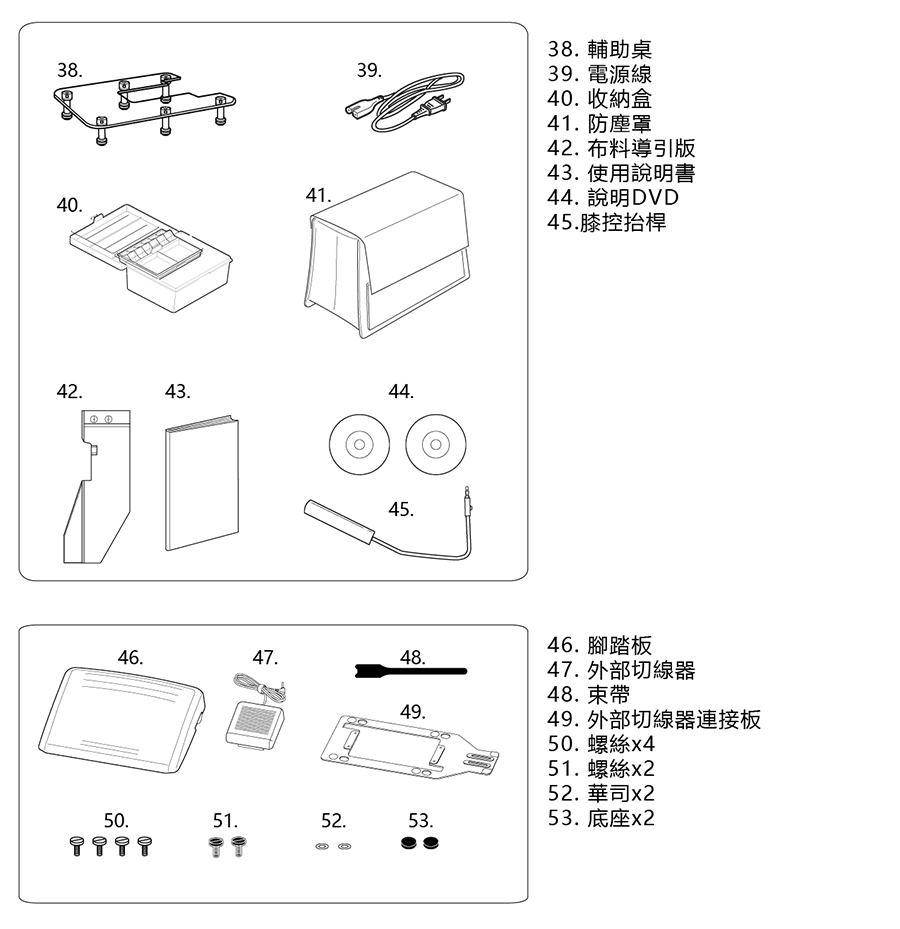 38.

39.

40.

41.

42.

43.

44.

45.

38. 輔助桌
39. 電源線
40. 收納盒
41. 防塵罩
42. 布料導引版
43. 使用說明書
44. 說明DVD
45.膝控抬桿

46.

47.

48.

49.

50.

51.

52.

53.

46. 腳踏板
47. 外部切線器
48. 束帶
49. 外部切線器連接板
50. 螺絲x4
51. 螺絲x2
52. 華司x2
53. 底座x2