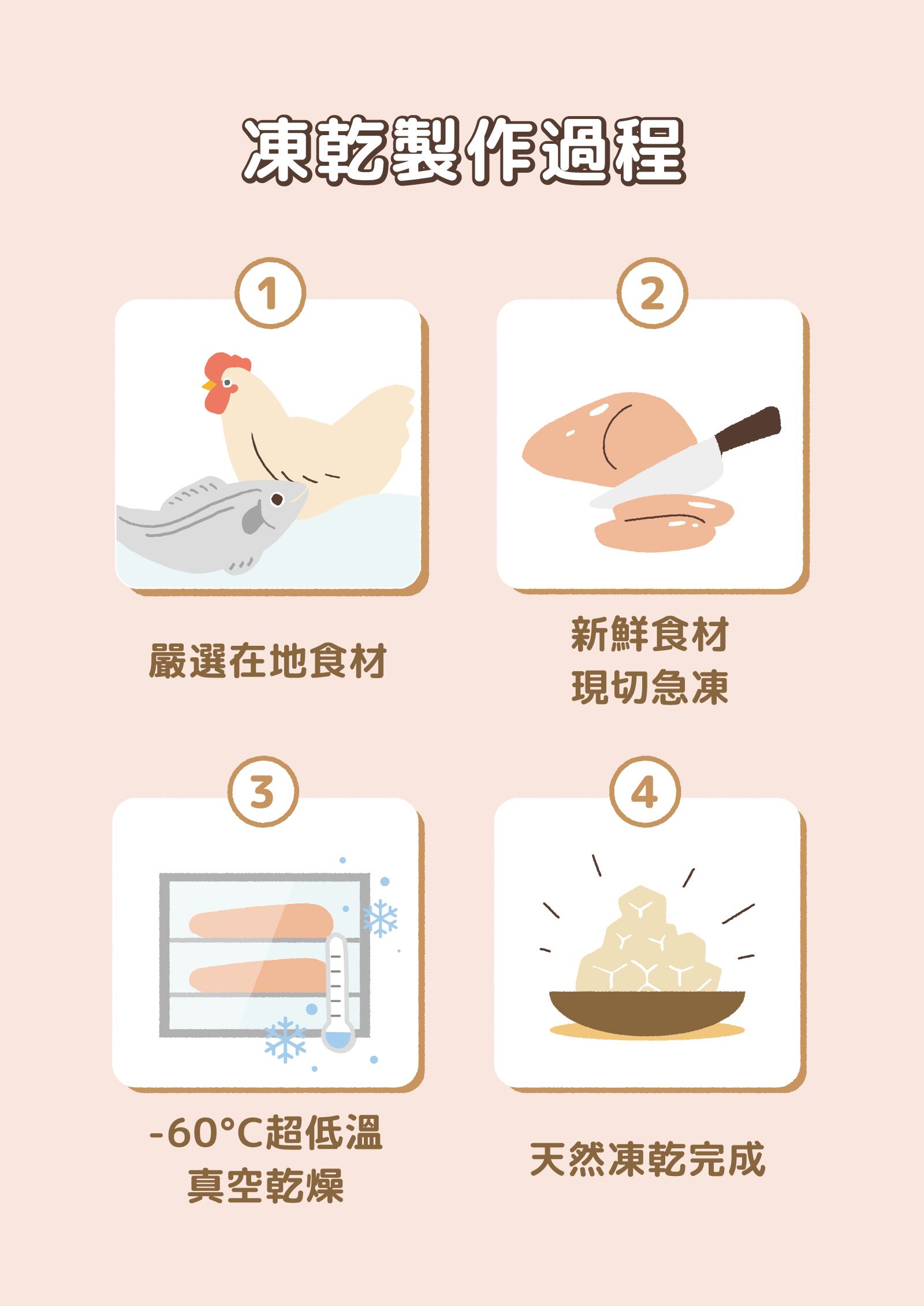 凍乾製作過程

1

嚴選在地食材

2

新鮮食材
現切急凍

3

-60°C超低溫
真空乾燥

4

天然凍乾完成