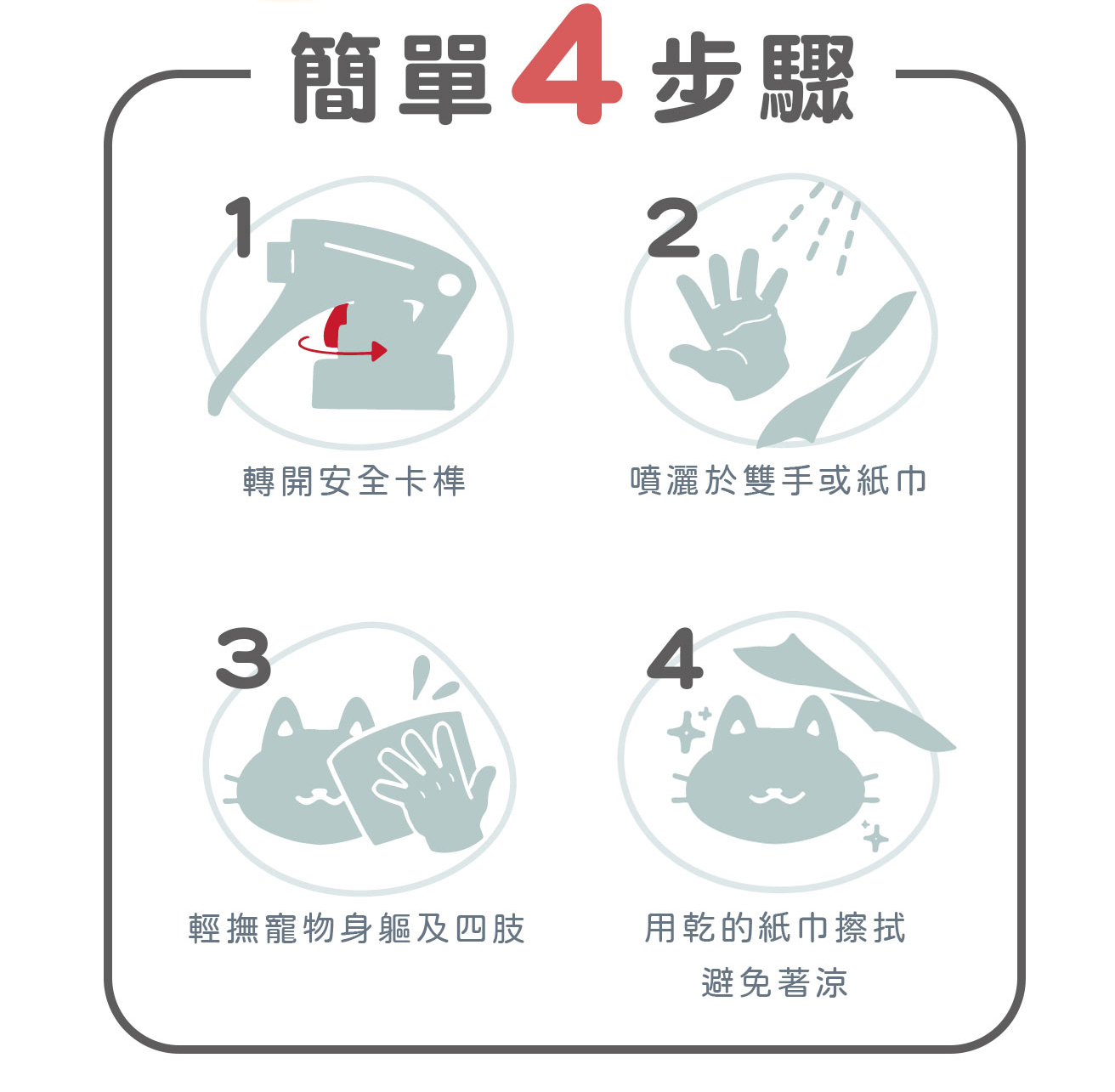 簡單4步驟

1
轉開安全卡榫

2
噴灑於雙手或紙巾

3
輕撫寵物身軀及四肢

4
用乾的紙巾擦拭
避免著涼