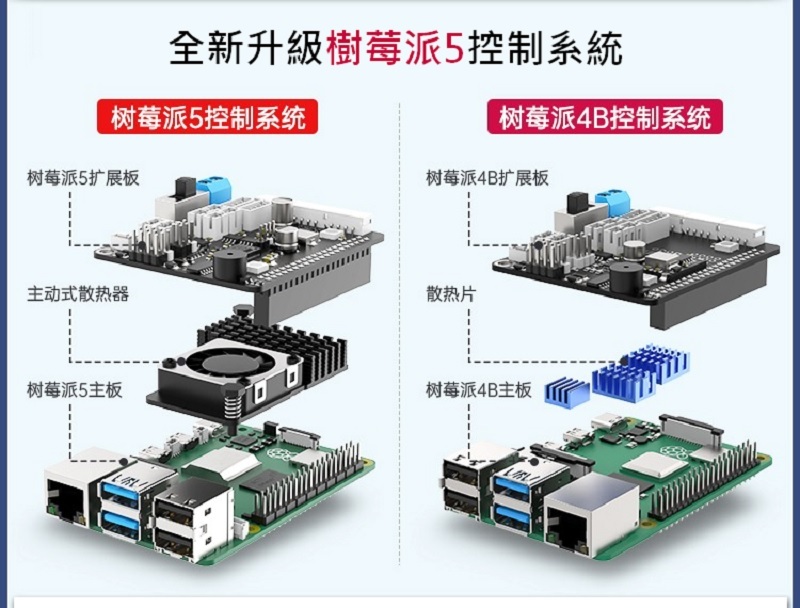 全新升級樹莓派5控制系統

树莓派5控制系统

树莓派5扩展板

主动式散热器

树莓派5主板

树莓派4B控制系统

树莓派4B扩展板

散热片

树莓派4B主板