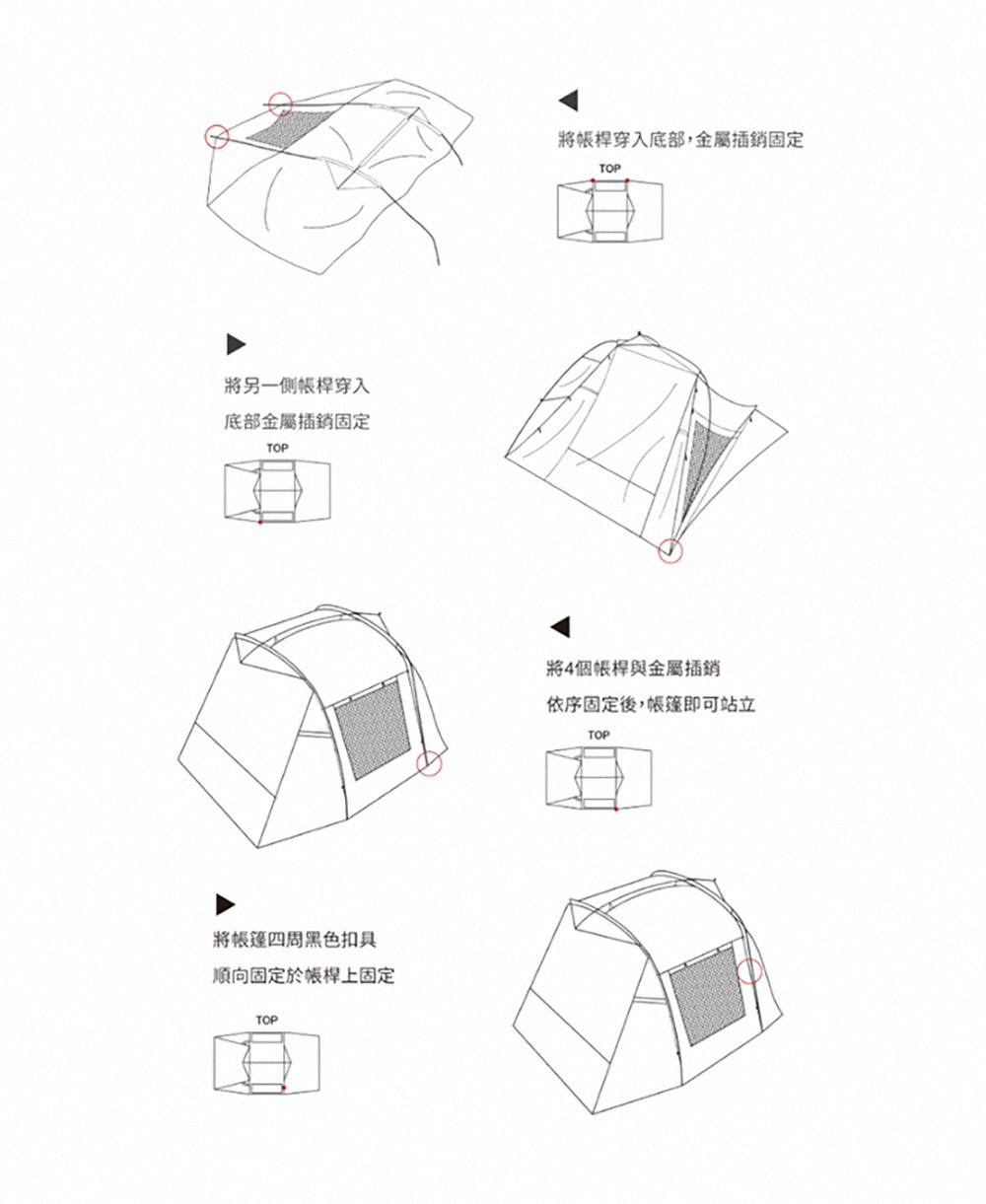 將帳桿穿入底部，金屬插銷固定

TOP

將另一側帳桿穿入

底部金屬插銷固定

TOP

將4個帳桿與金屬插銷

依序固定後，帳篷即可站立

TOP

將帳篷四周黑色扣具

順向固定於帳桿上固定

TOP