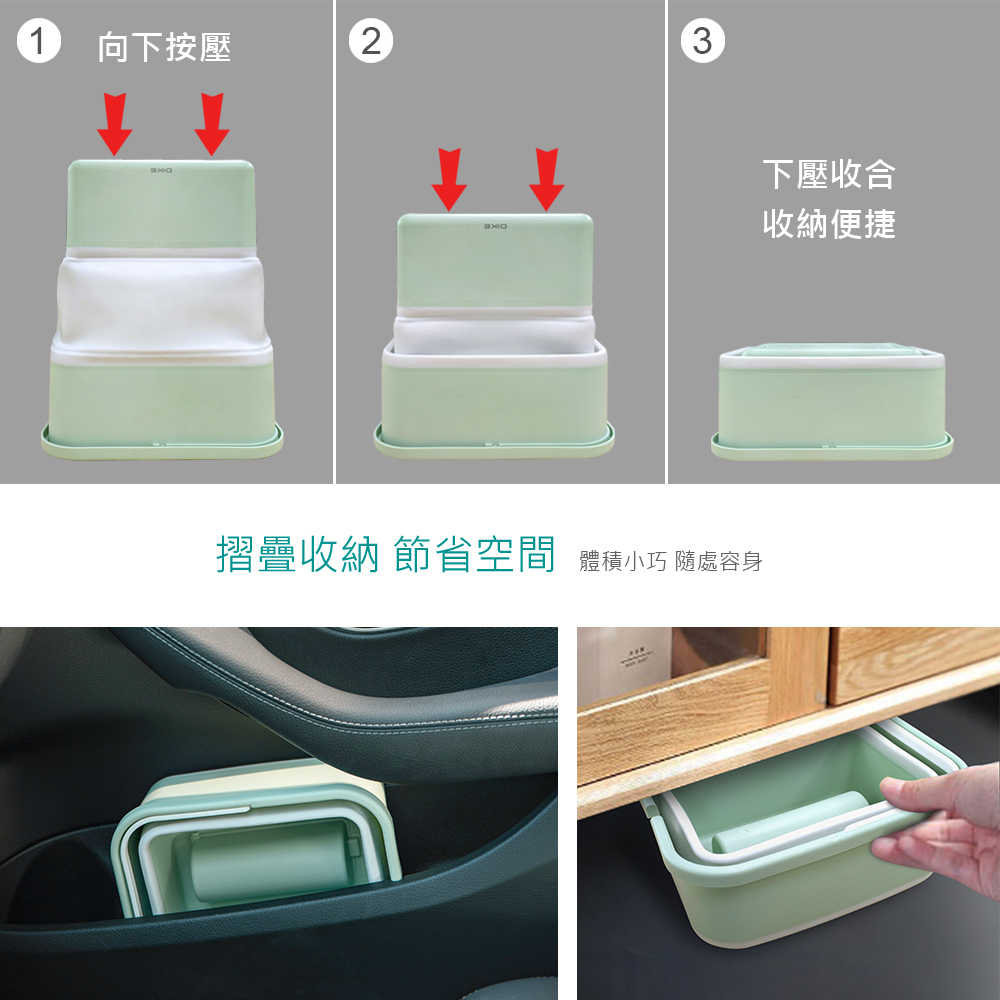 1 向下按壓

OIKE

2

OIKE

3

下壓收合
收納便捷

摺疊收納 節省空間 體積小巧 隨處容身