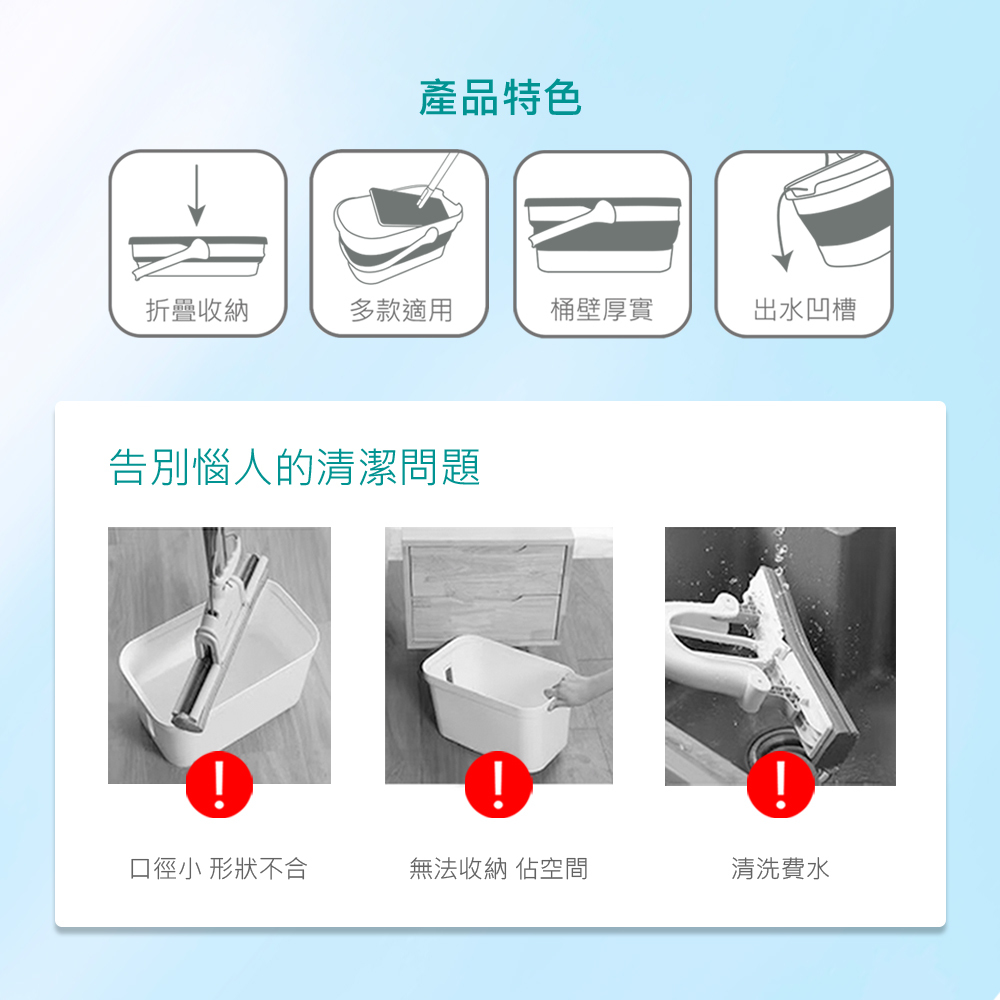 產品特色

折疊收納

多款適用

桶壁厚實

出水凹槽

告別惱人的清潔問題

!

口徑小 形狀不合

!

無法收納 佔空間

!

清洗費水