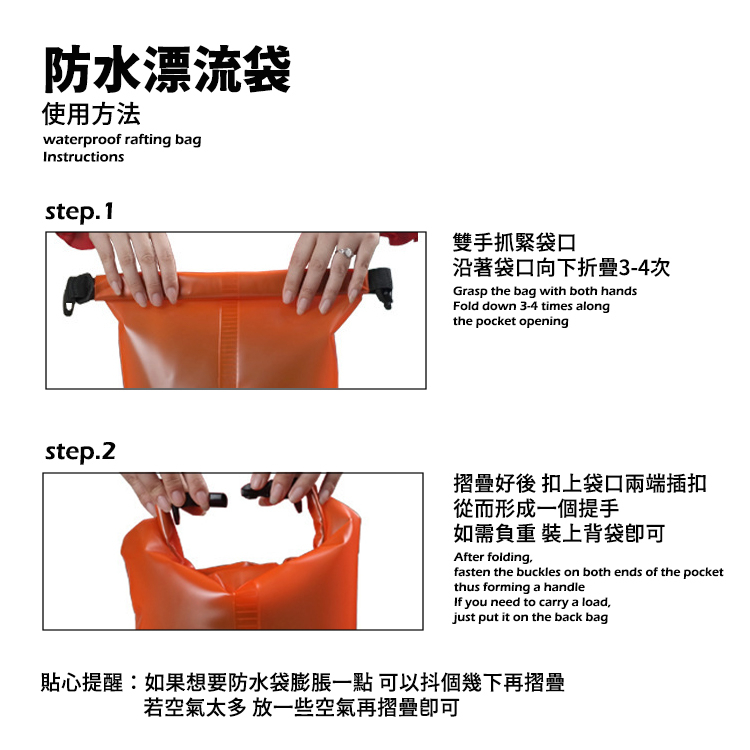 防水漂流袋
使用方法
waterproof rafting bag
Instructions

step.1

雙手抓緊袋口
沿著袋口向下折疊3-4次
Grasp the bag with both hands
Fold down 3-4 times along
the pocket opening

step.2

摺疊好後 扣上袋口兩端插扣
從而形成一個提手
如需負重 裝上背袋即可
After folding,
fasten the buckles on both ends of the pocket
thus forming a handle
If you need to carry a load,
just put it on the back bag

貼心提醒：如果想要防水袋膨脹一點 可以抖個幾下再摺疊
若空氣太多 放一些空氣再摺疊即可