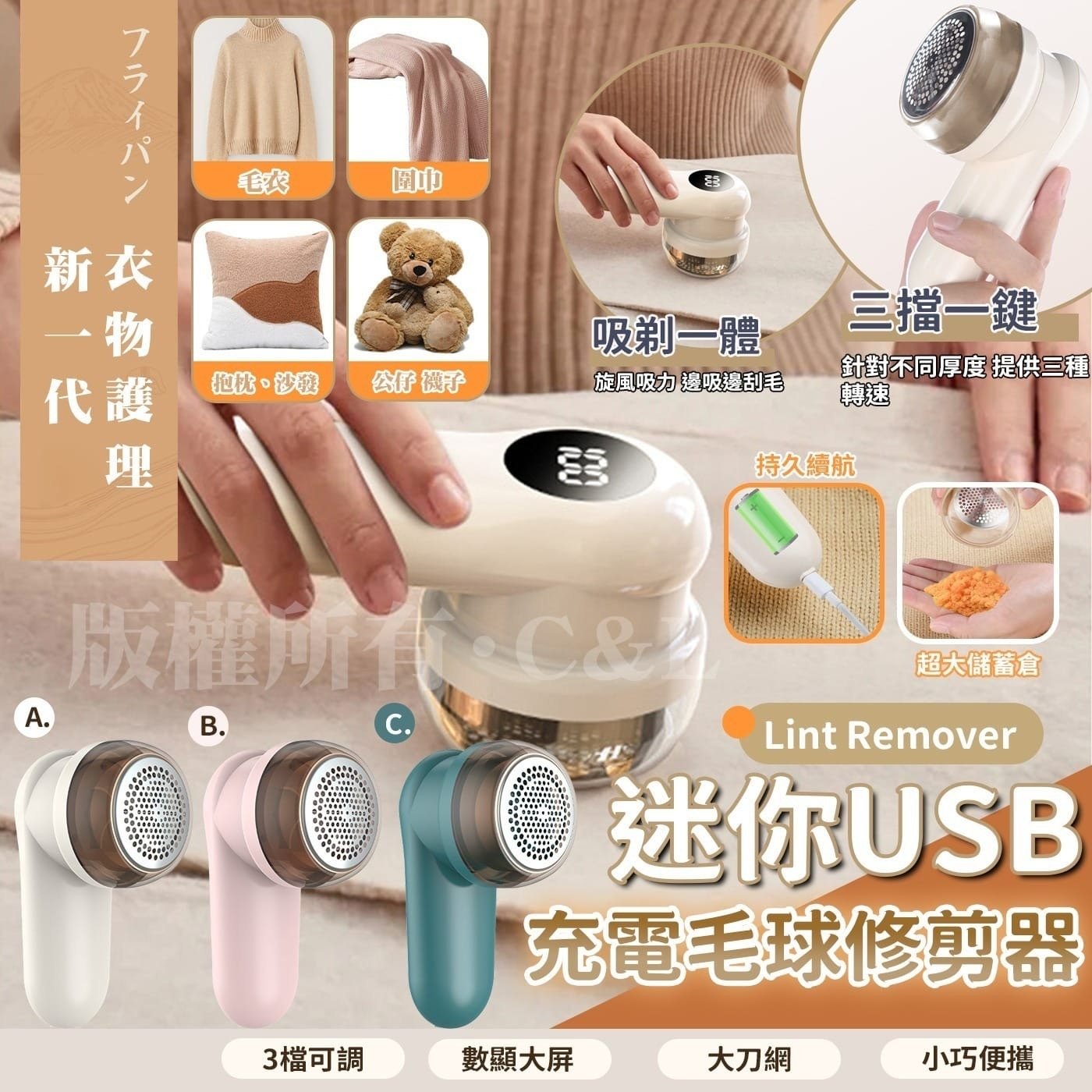 フライパン

衣物護理
新一代

毛衣
圍巾
抱枕、沙發
公仔 襪子

吸剃一體
旋風吸力 邊吸邊刮毛

三擋一鍵
針對不同厚度 提供三種轉速

持久續航
超大儲蓄倉

版權所有·C&L

A.
B.
C.

Lint Remover
迷你USB
充電毛球修剪器

3檔可調
數顯大屏
大刀網
小巧便攜