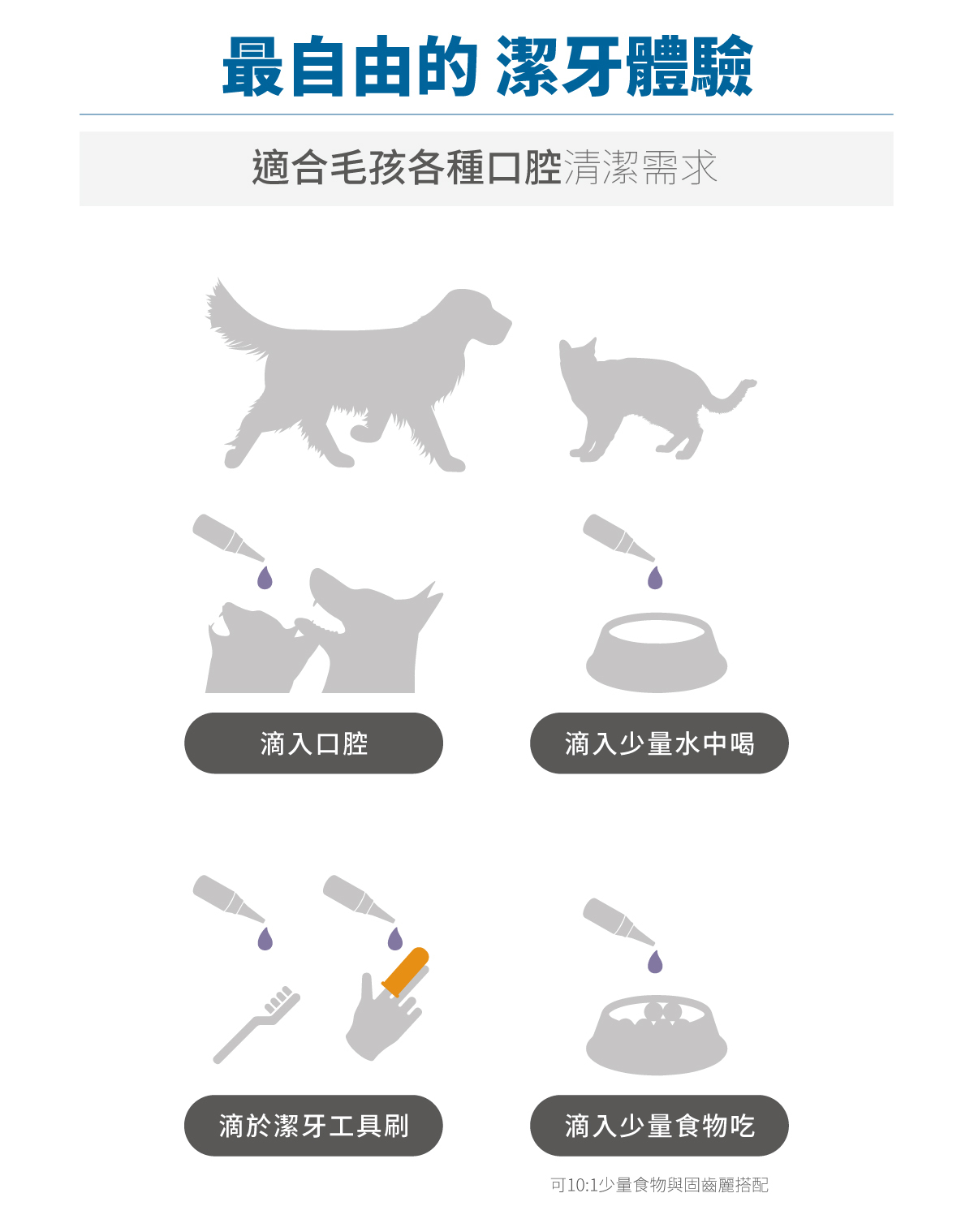 最自由的 潔牙體驗

適合毛孩各種口腔清潔需求

滴入口腔

滴入少量水中喝

滴於潔牙工具刷

滴入少量食物吃

可10:1少量食物與固齒麗搭配