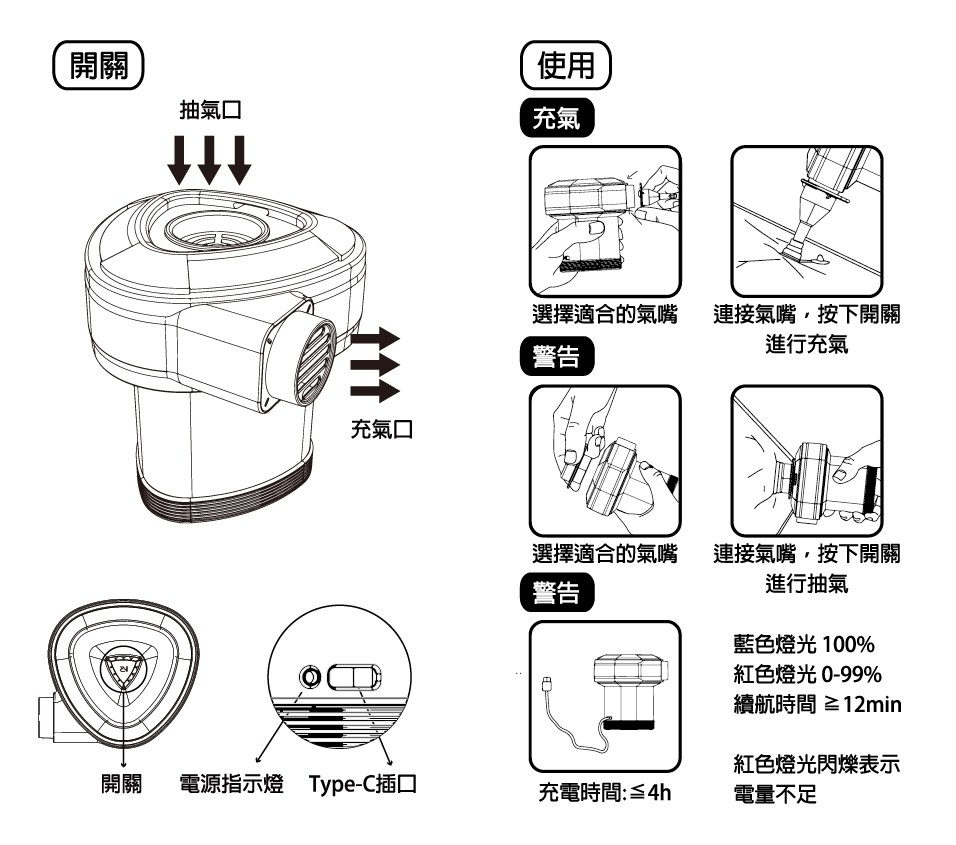 開關

抽氣口

充氣口

開關　電源指示燈　Type-C插口

使用

充氣

選擇適合的氣嘴　連接氣嘴，按下開關進行充氣

警告

選擇適合的氣嘴　連接氣嘴，按下開關進行抽氣

警告

充電時間:≦4h

藍色燈光 100%
紅色燈光 0-99%
續航時間 ≧12min

紅色燈光閃爍表示電量不足