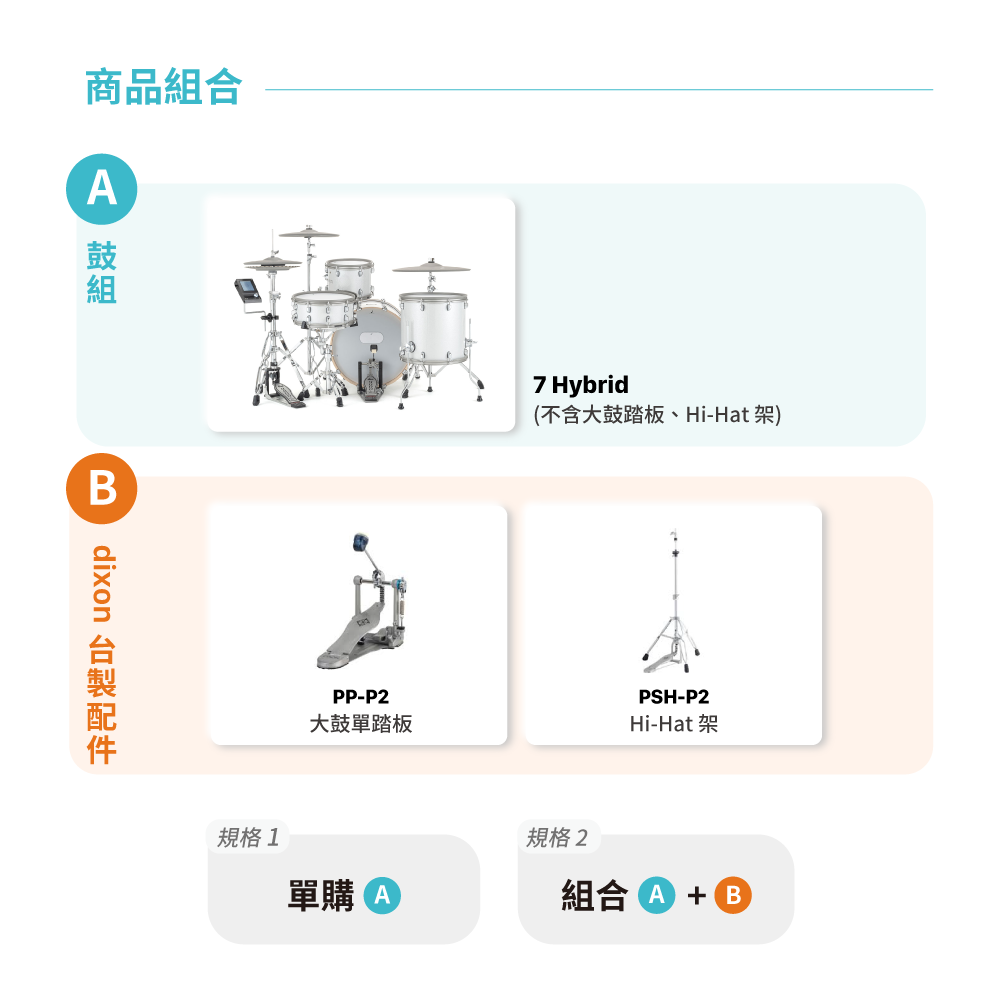 商品組合

A
鼓組

7 Hybrid
(不含大鼓踏板、Hi-Hat 架)

B
dixon 台製配件

PP-P2
大鼓單踏板

PSH-P2
Hi-Hat 架

規格 1
單購 A

規格 2
組合 A + B