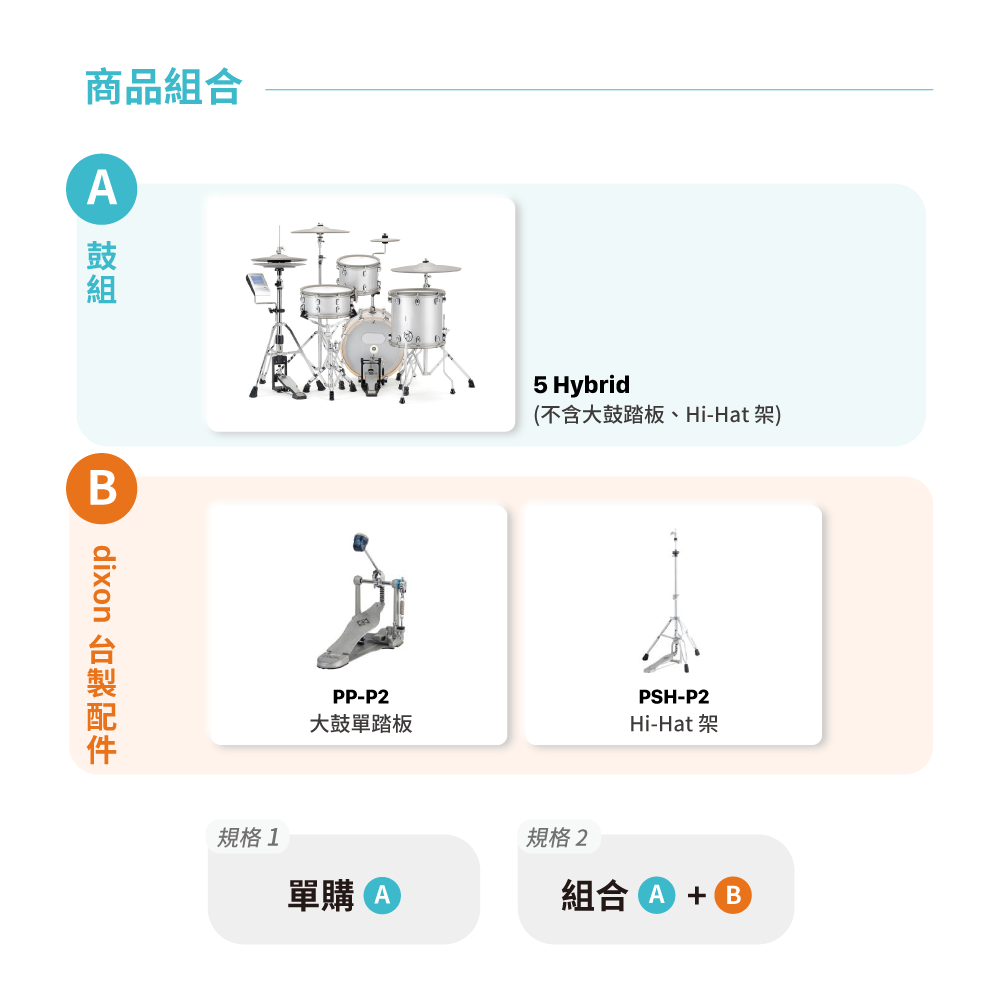 商品組合

A
鼓組

5 Hybrid
(不含大鼓踏板、Hi-Hat 架)

B
dixon 台製配件

PP-P2
大鼓單踏板

PSH-P2
Hi-Hat 架

規格 1
單購 A

規格 2
組合 A + B