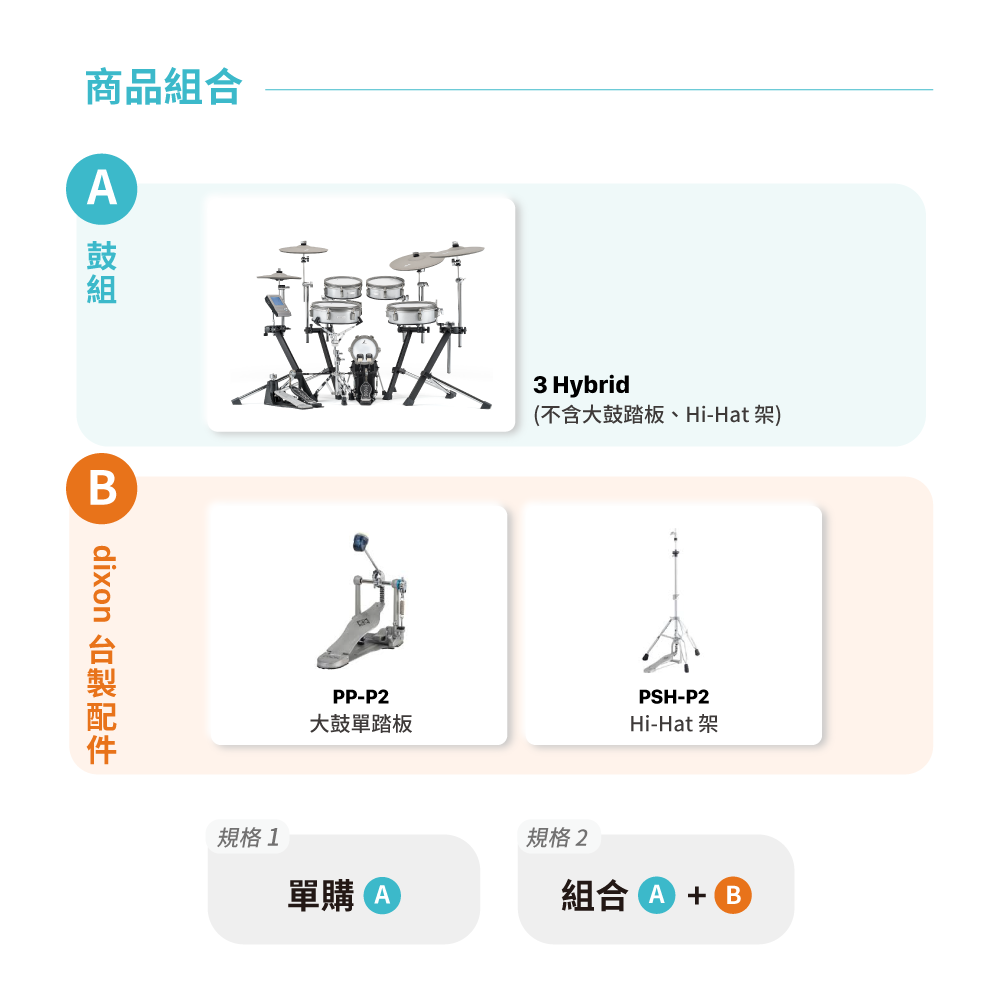 商品組合

A
鼓組

3 Hybrid
(不含大鼓踏板、Hi-Hat 架)

B
dixon 台製配件

PP-P2
大鼓單踏板

PSH-P2
Hi-Hat 架

規格 1
單購 A

規格 2
組合 A + B