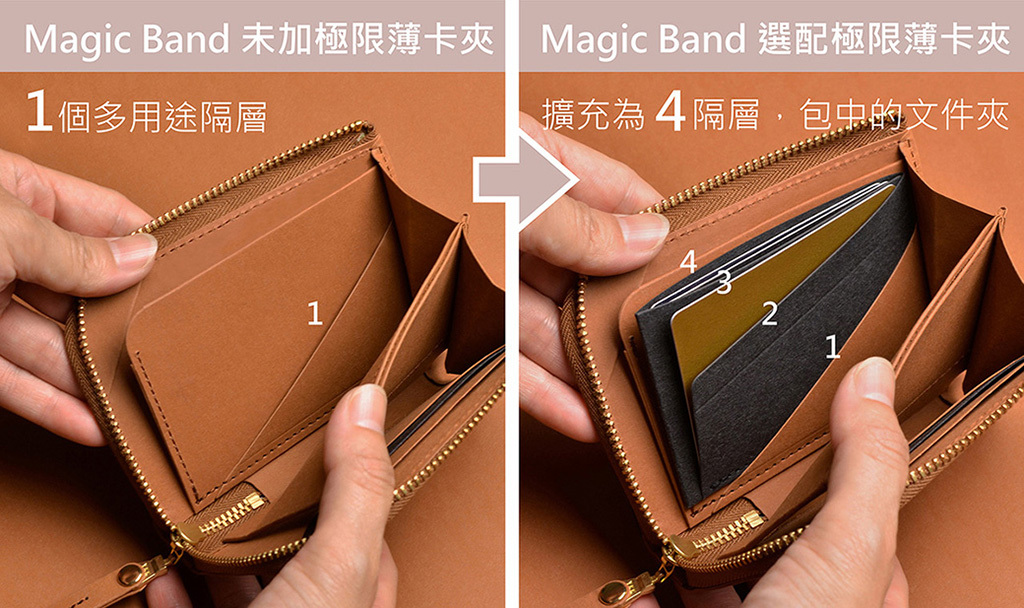 Magic Band 未加極限薄卡夾

1個多用途隔層

1

Magic Band 選配極限薄卡夾

擴充為 4 隔層，包中的文件夾

4

3

2

1