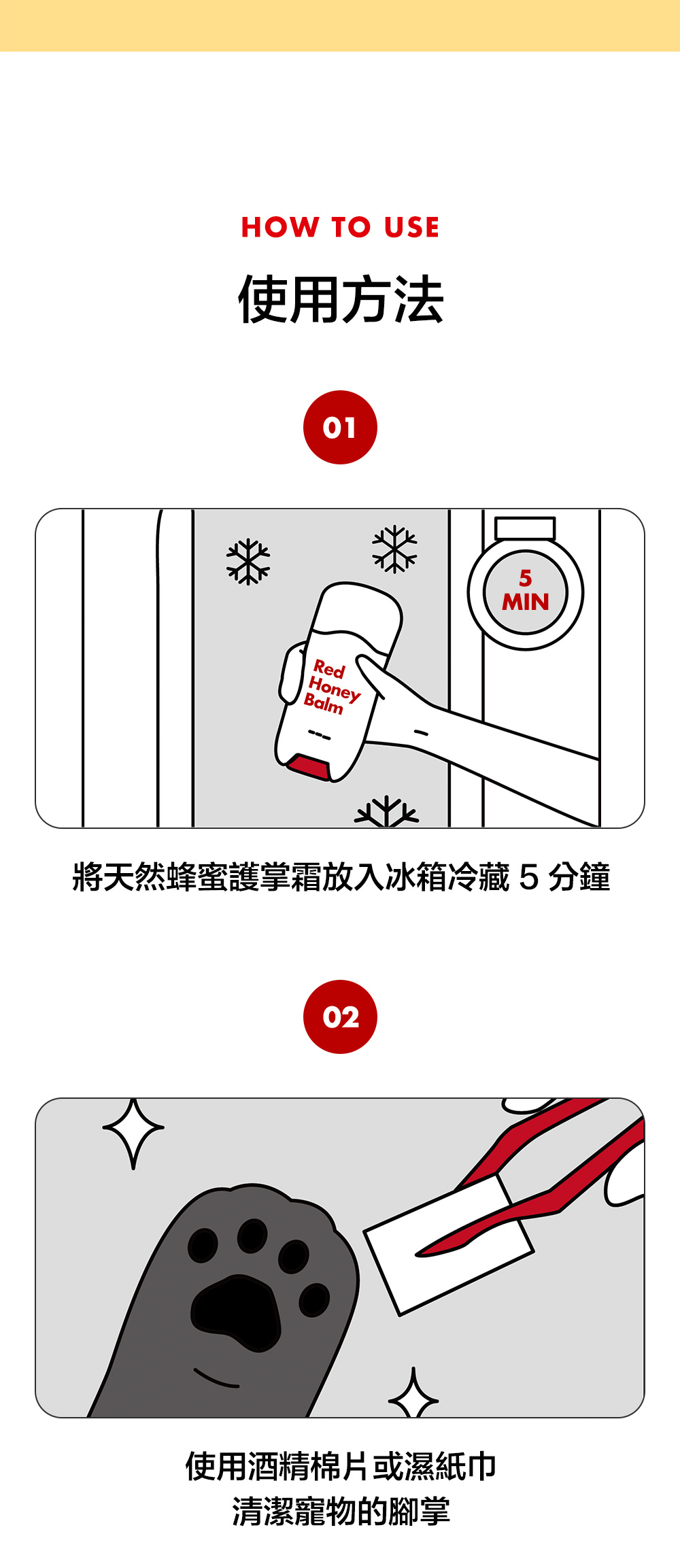 HOW TO USE

使用方法

01

5 MIN

Red Honey Balm

將天然蜂蜜護掌霜放入冰箱冷藏 5 分鐘

02

使用酒精棉片或濕紙巾
清潔寵物的腳掌