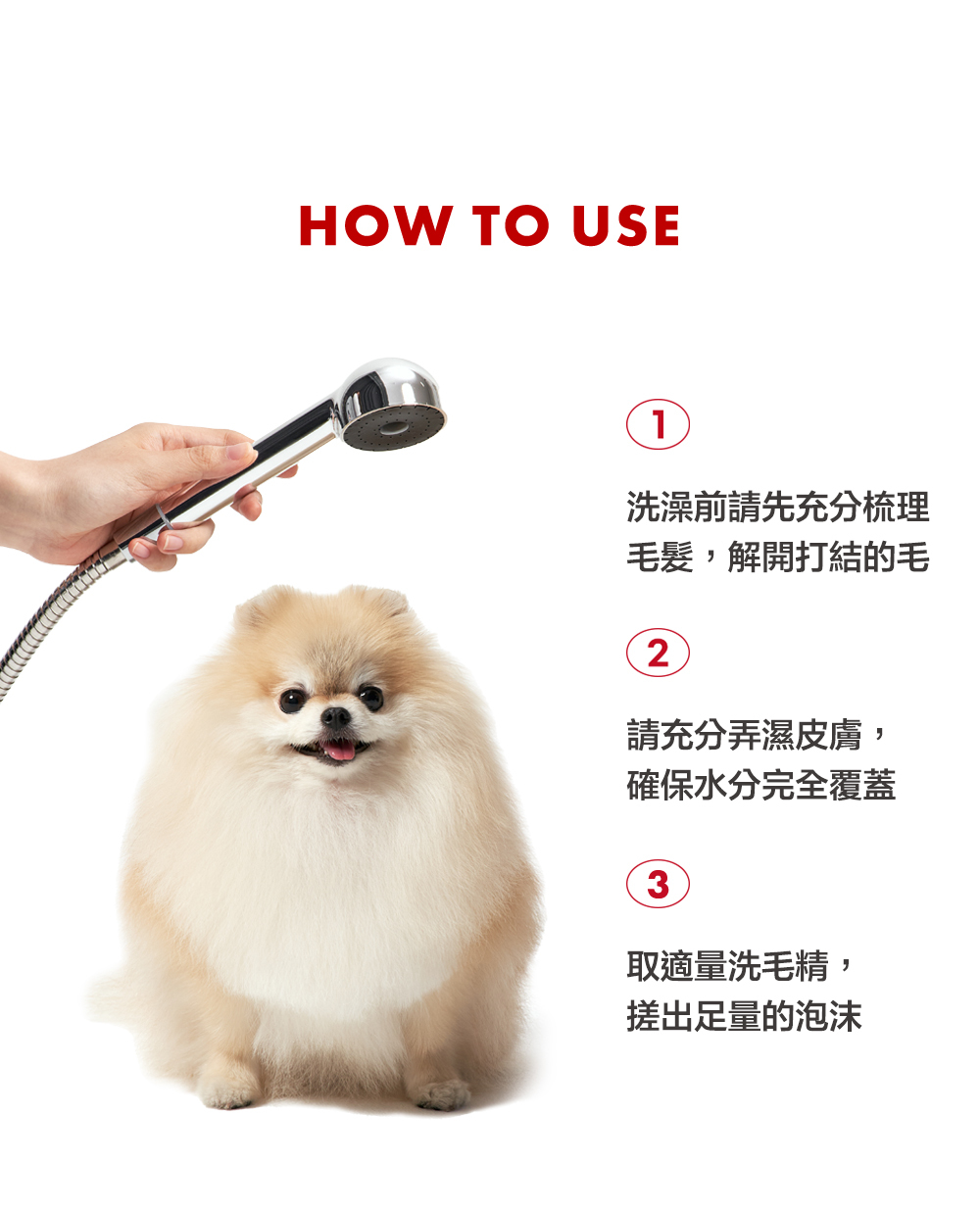 HOW TO USE

1

洗澡前請先充分梳理毛髮，解開打結的毛

2

請充分弄濕皮膚，確保水分完全覆蓋

3

取適量洗毛精，搓出足量的泡沫