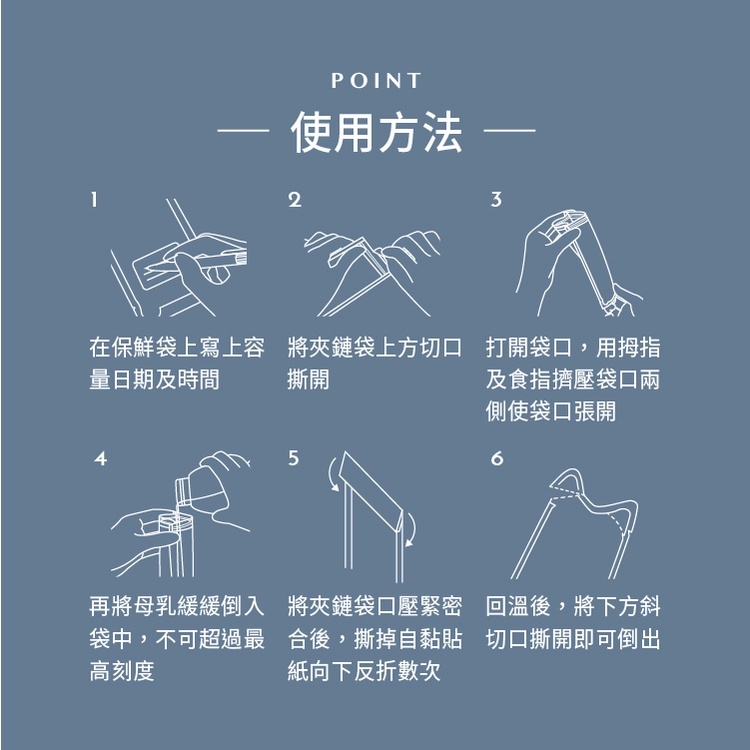 POINT

— 使用方法 —

1

在保鮮袋上寫上容量日期及時間

2

將夾鏈袋上方切口撕開

3

打開袋口，用拇指及食指擠壓袋口兩側使袋口張開

4

再將母乳緩緩倒入袋中，不可超過最高刻度

5

將夾鏈袋口壓緊密合後，撕掉自黏貼紙向下反折數次

6

回溫後，將下方斜切口撕開即可倒出