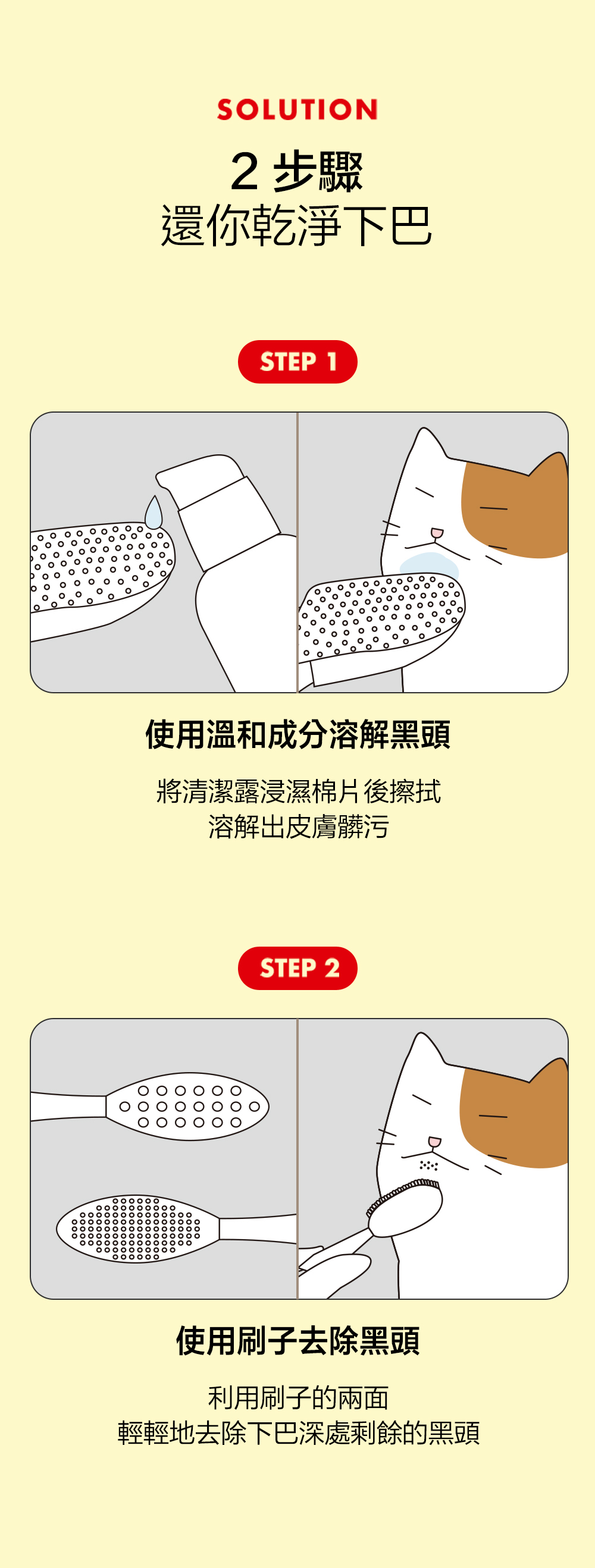 SOLUTION

2 步驟
還你乾淨下巴

STEP 1

使用溫和成分溶解黑頭

將清潔露浸濕棉片後擦拭
溶解出皮膚髒污

STEP 2

使用刷子去除黑頭

利用刷子的兩面
輕輕地去除下巴深處剩餘的黑頭