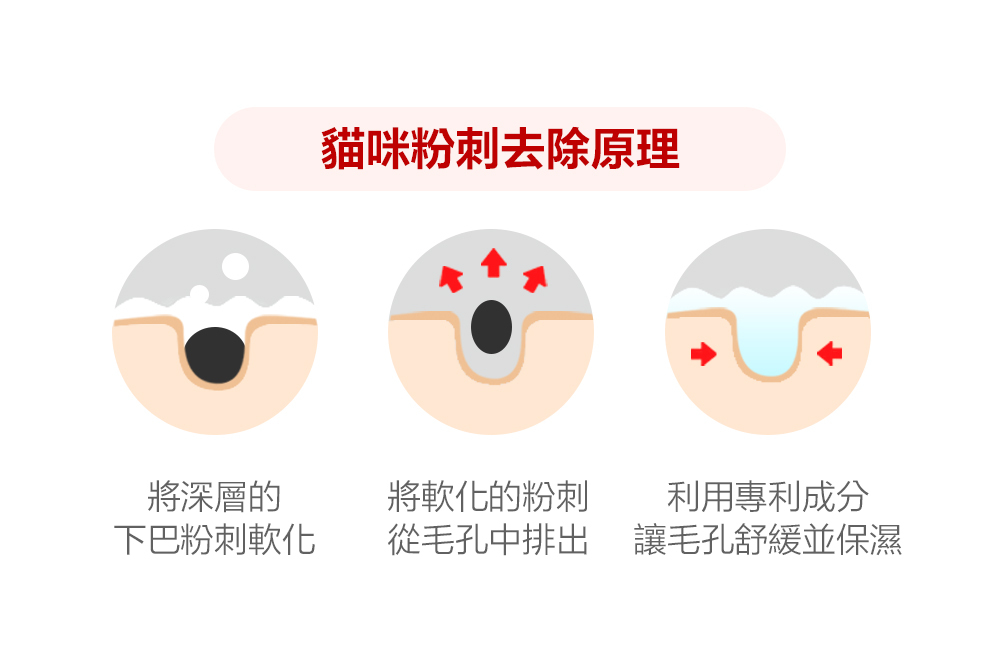 貓咪粉刺去除原理

將深層的
下巴粉刺軟化

將軟化的粉刺
從毛孔中排出

利用專利成分
讓毛孔舒緩並保濕