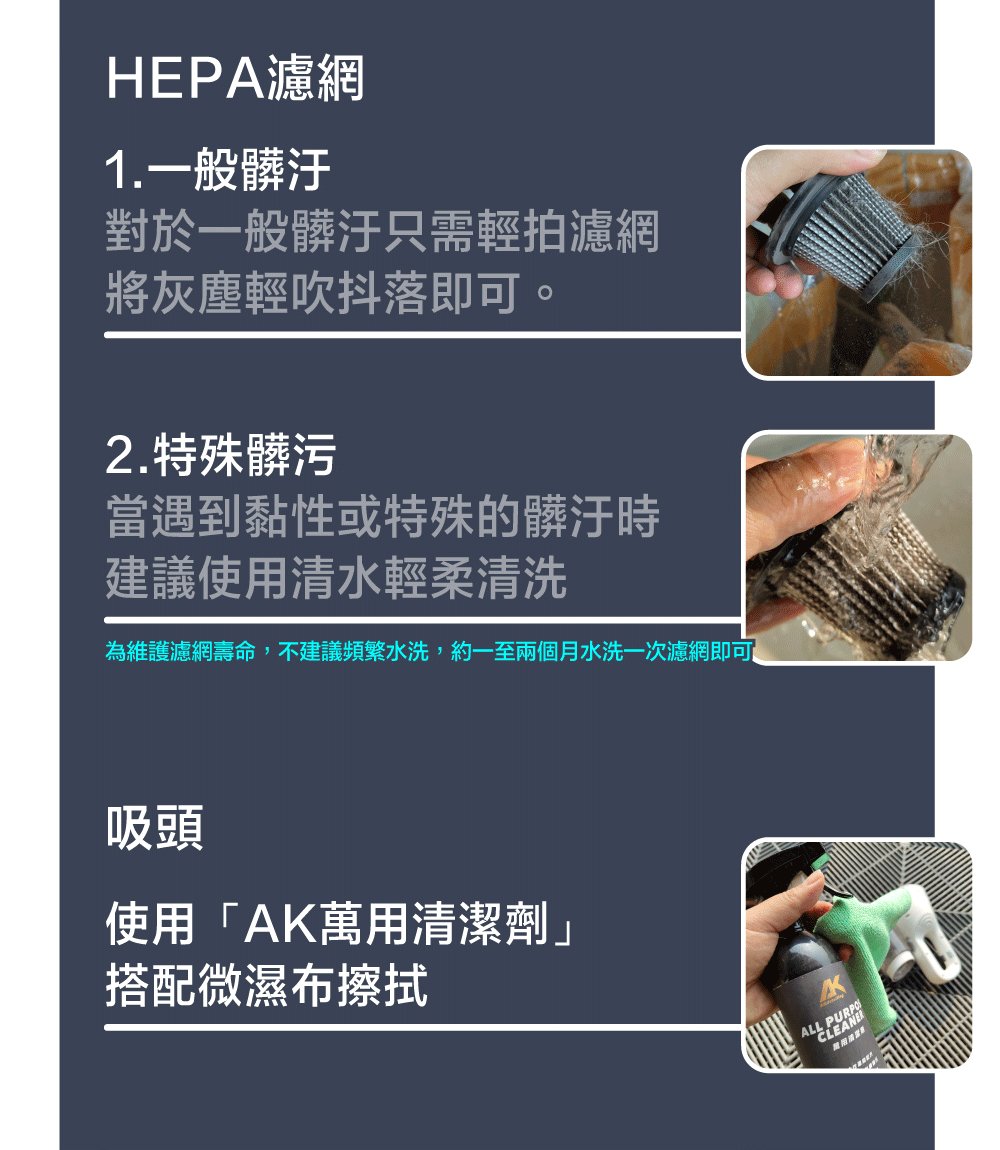 HEPA濾網

1.一般髒汙
對於一般髒汙只需輕拍濾網
將灰塵輕吹抖落即可。

2.特殊髒污
當遇到黏性或特殊的髒汙時
建議使用清水輕柔清洗

為維護濾網壽命，不建議頻繁水洗，約一至兩個月水洗一次濾網即可

吸頭

使用「AK萬用清潔劑」
搭配微濕布擦拭

AK
ALL PURPOSE
CLEANER
萬用清潔劑