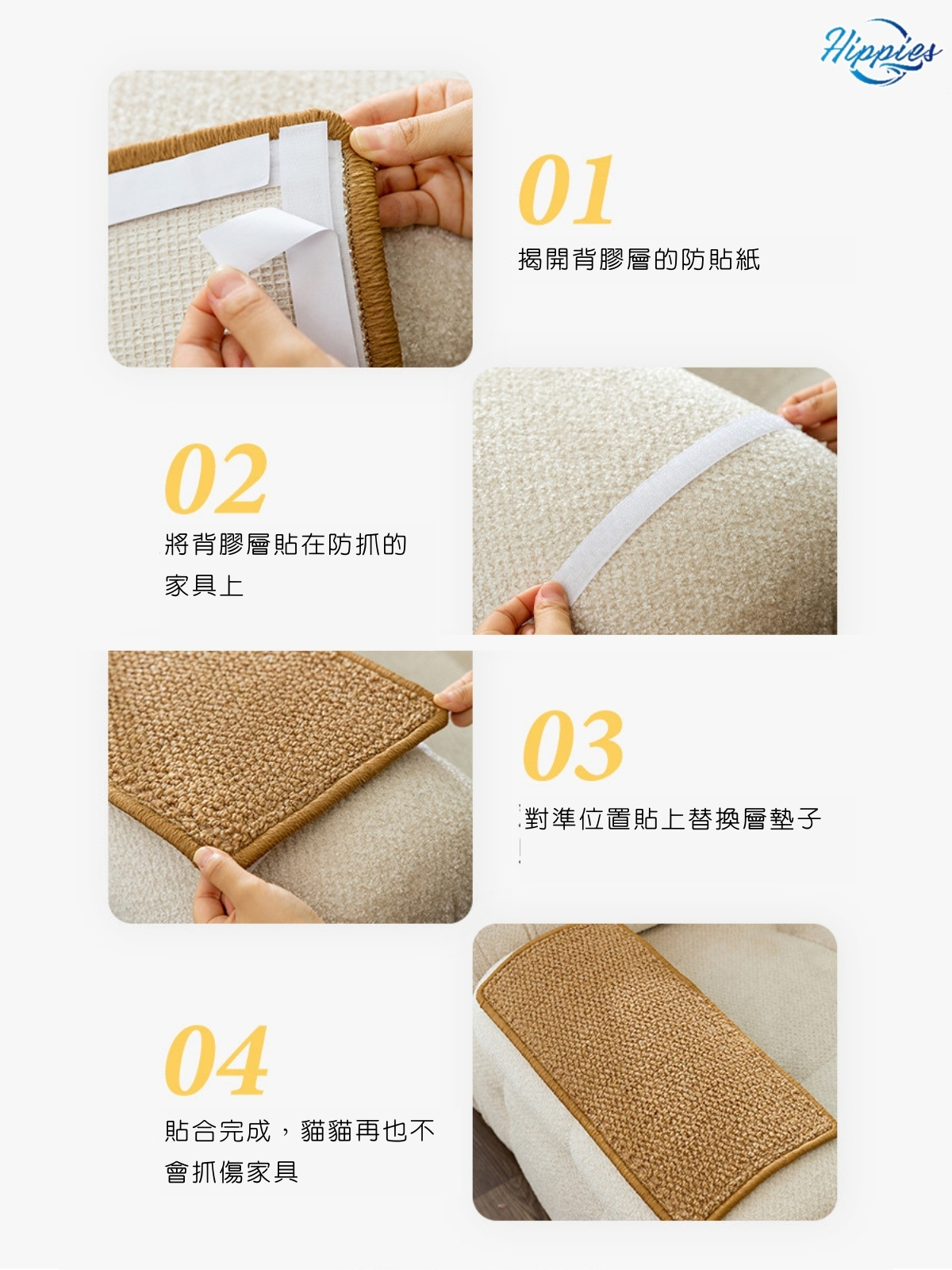 Hippies

01

揭開背膠層的防貼紙

02

將背膠層貼在防抓的家具上

03

對準位置貼上替換層墊子

04

貼合完成，貓貓再也不會抓傷家具