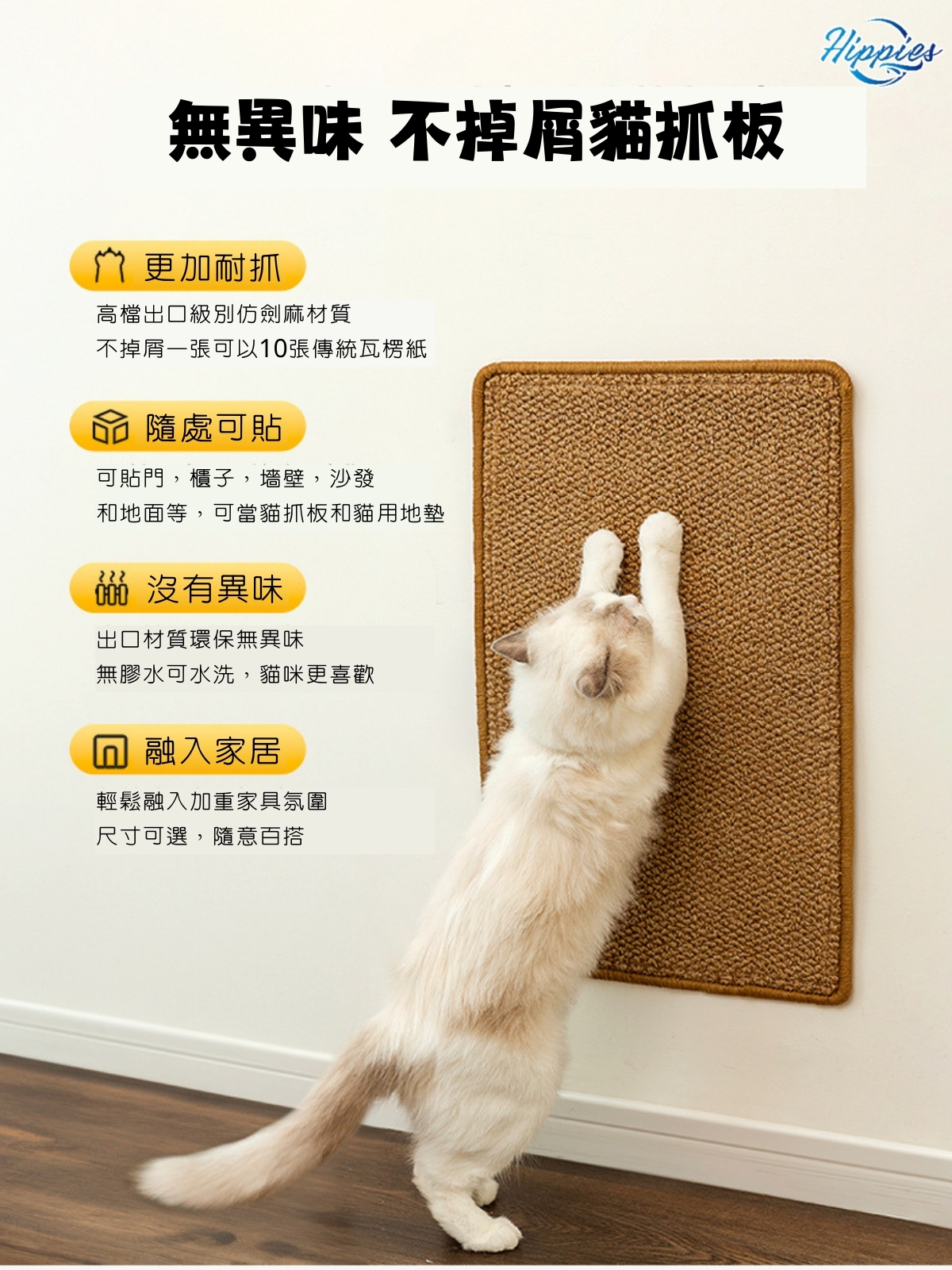 Hippies

無異味 不掉屑貓抓板

更加耐抓

高檔出口級別仿劍麻材質
不掉屑一張可以10張傳統瓦楞紙

隨處可貼

可貼門，櫃子，墻壁，沙發
和地面等，可當貓抓板和貓用地墊

沒有異味

出口材質環保無異味
無膠水可水洗，貓咪更喜歡

融入家居

輕鬆融入加重家具氛圍
尺寸可選，隨意百搭