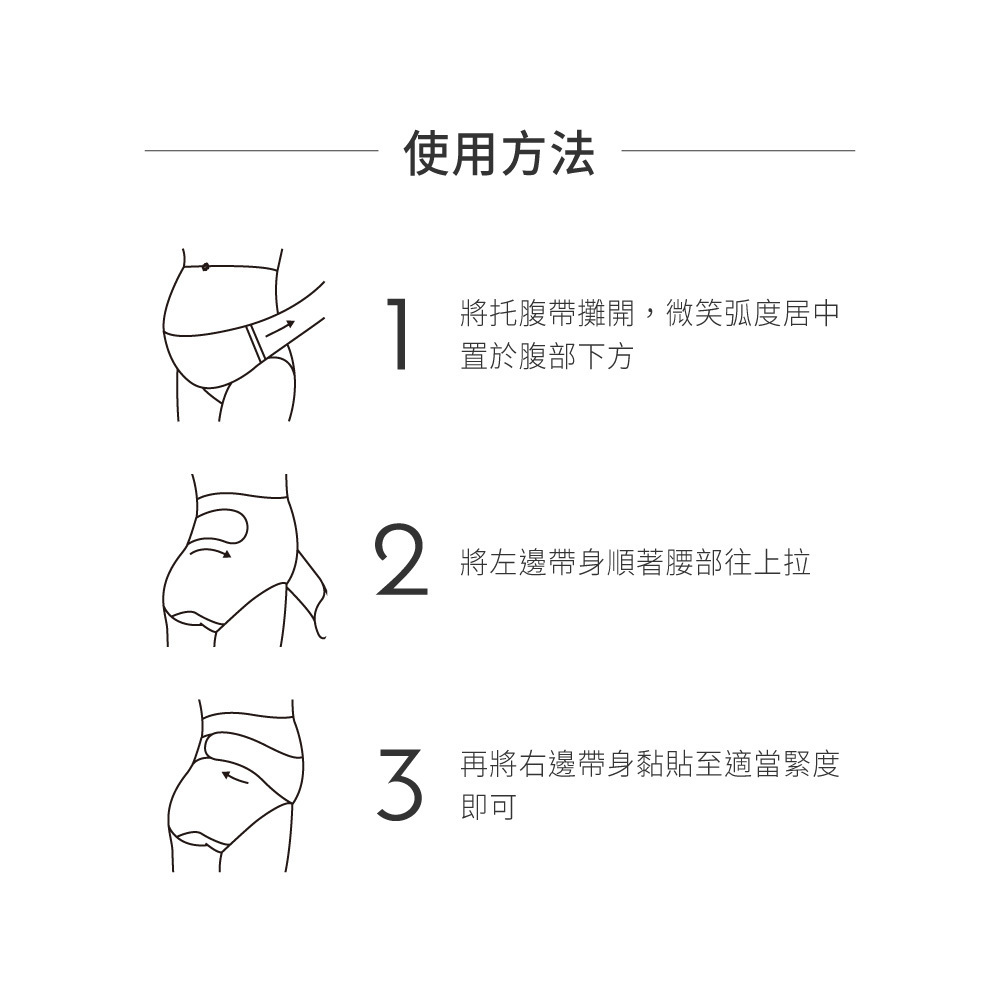 使用方法

1 將托腹帶攤開，微笑弧度居中置於腹部下方

2 將左邊帶身順著腰部往上拉

3 再將右邊帶身黏貼至適當緊度即可