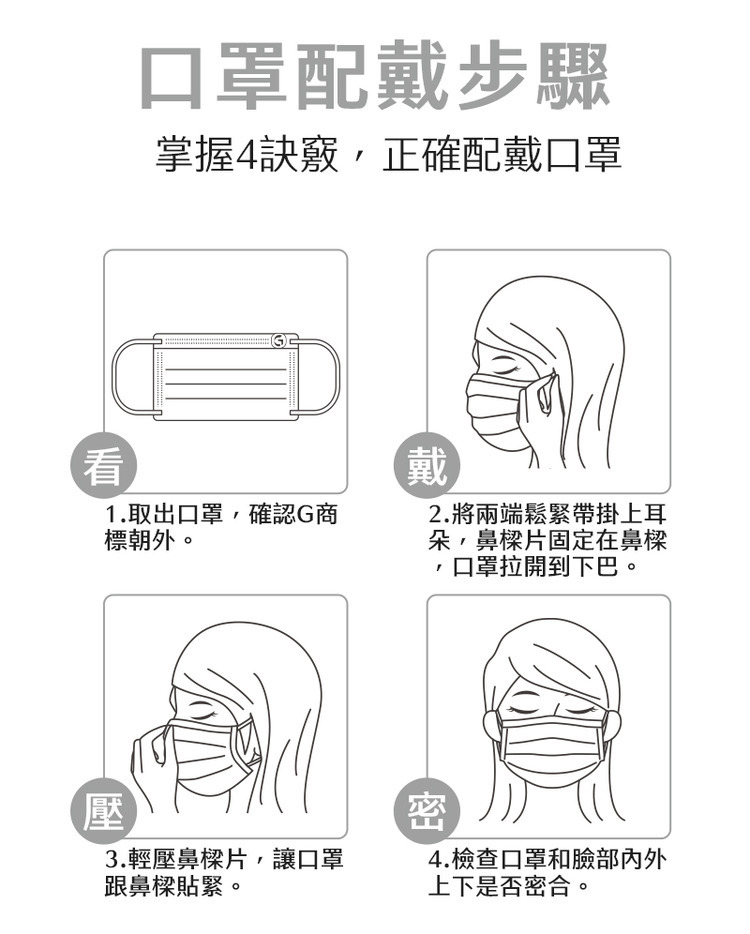 口罩配戴步驟

掌握4訣竅，正確配戴口罩

看

1.取出口罩，確認G商標朝外。

戴

2.將兩端鬆緊帶掛上耳朵，鼻樑片固定在鼻樑，口罩拉開到下巴。

壓

3.輕壓鼻樑片，讓口罩跟鼻樑貼緊。

密

4.檢查口罩和臉部內外上下是否密合。