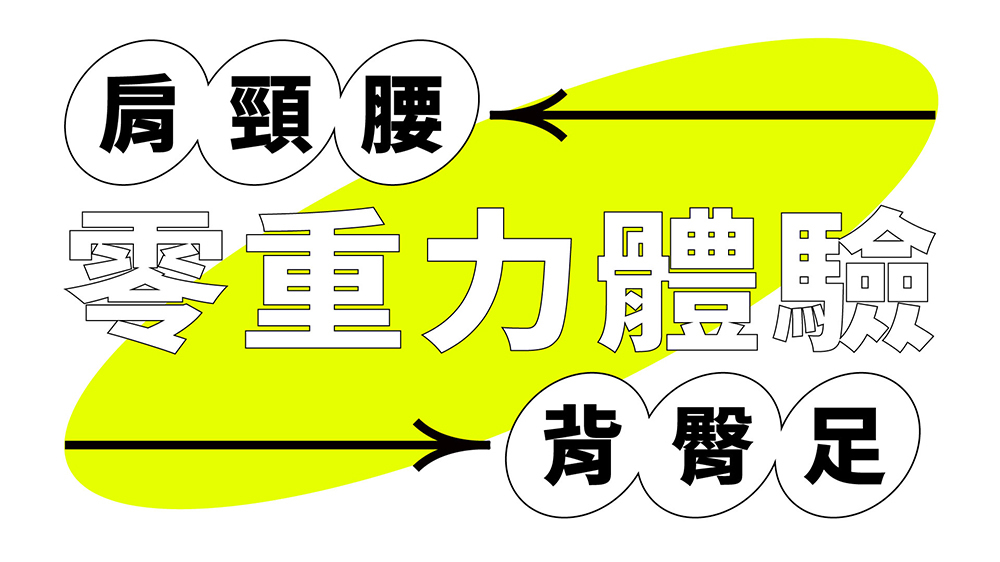 肩頸腰

零重力體驗

背臀足