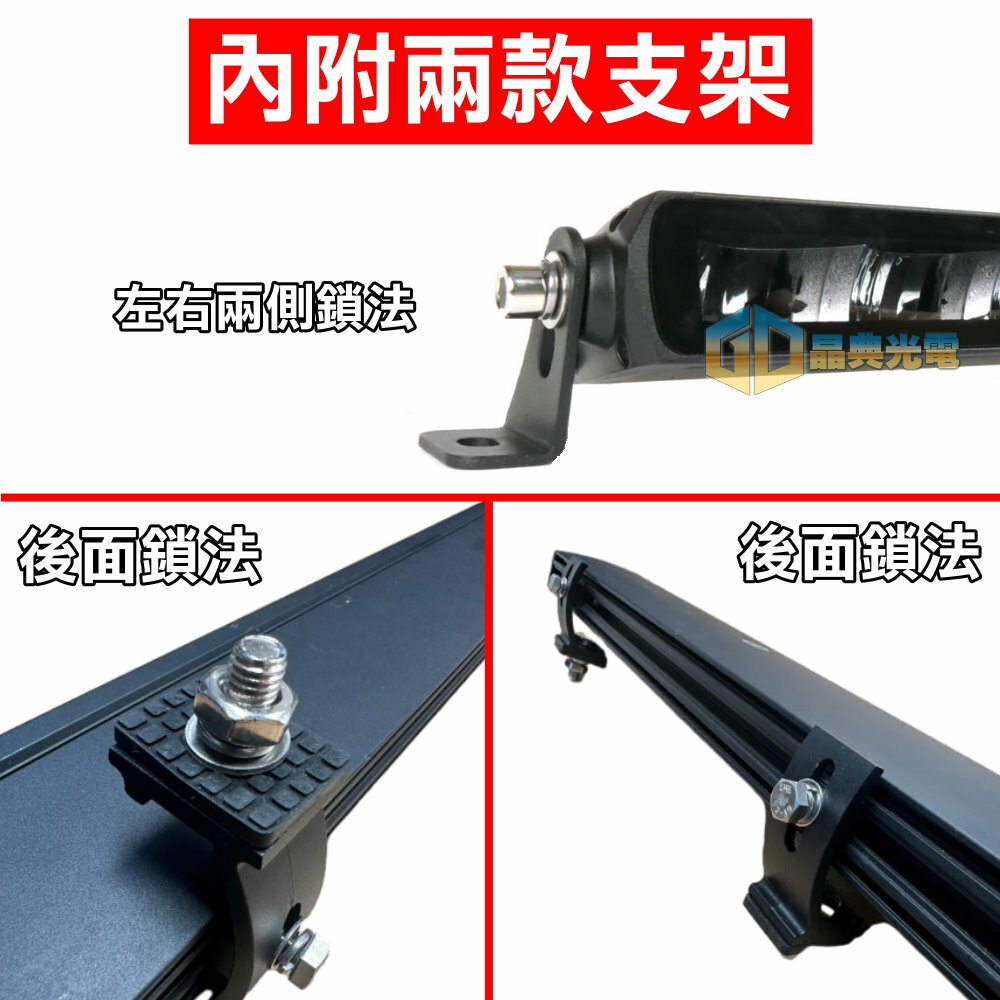 內附兩款支架

左右兩側鎖法

GD 晶典光電

後面鎖法

後面鎖法