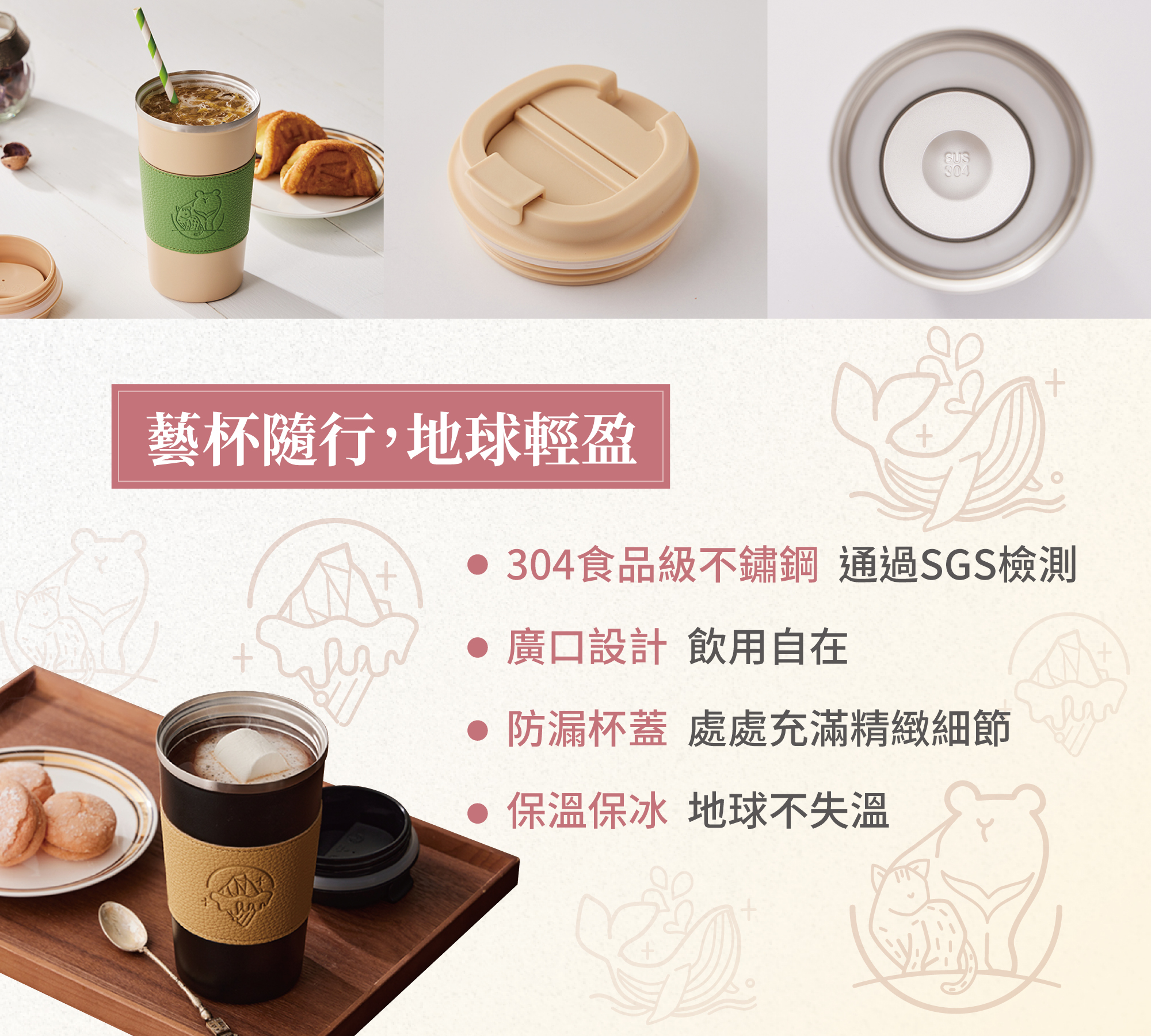 SUS 304

藝杯隨行,地球輕盈

● 304食品級不鏽鋼 通過SGS檢測

● 廣口設計 飲用自在

● 防漏杯蓋 處處充滿精緻細節

● 保溫保冰 地球不失溫