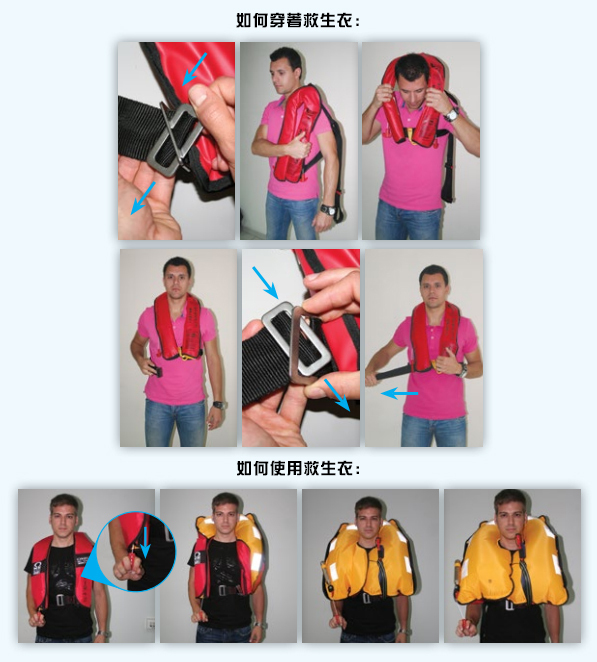 如何穿著救生衣:

如何使用救生衣: