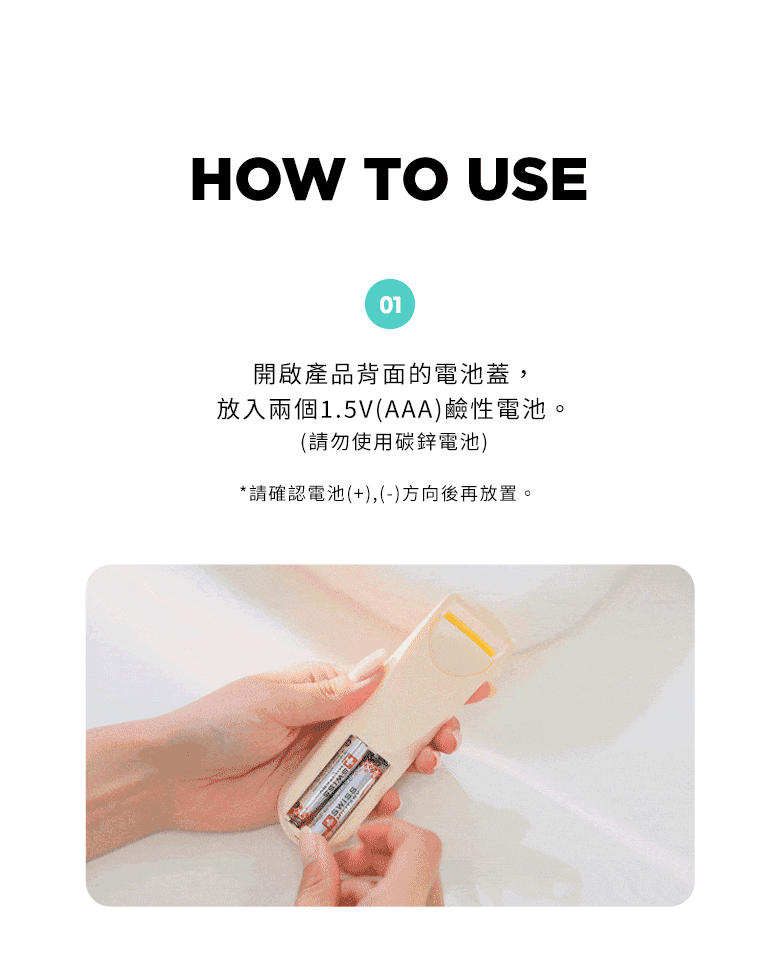 HOW TO USE

01

開啟產品背面的電池蓋，
放入兩個1.5V(AAA)鹼性電池。
(請勿使用碳鋅電池)

*請確認電池(+),(-)方向後再放置。

SWISS
SWISS