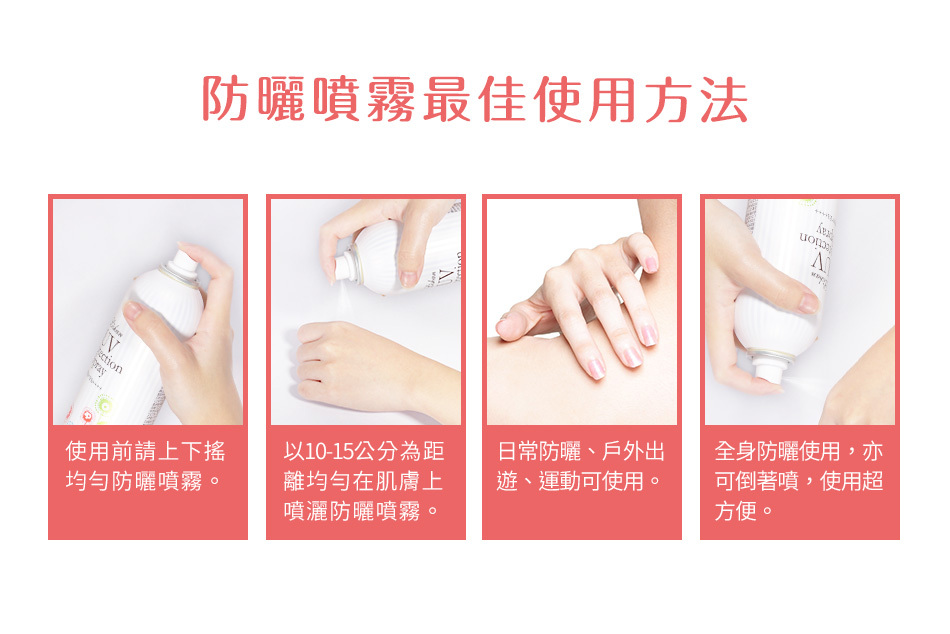 防曬噴霧最佳使用方法

使用前請上下搖均勻防曬噴霧。

以10-15公分為距離均勻在肌膚上噴灑防曬噴霧。

日常防曬、戶外出遊、運動可使用。

全身防曬使用，亦可倒著噴，使用超方便。