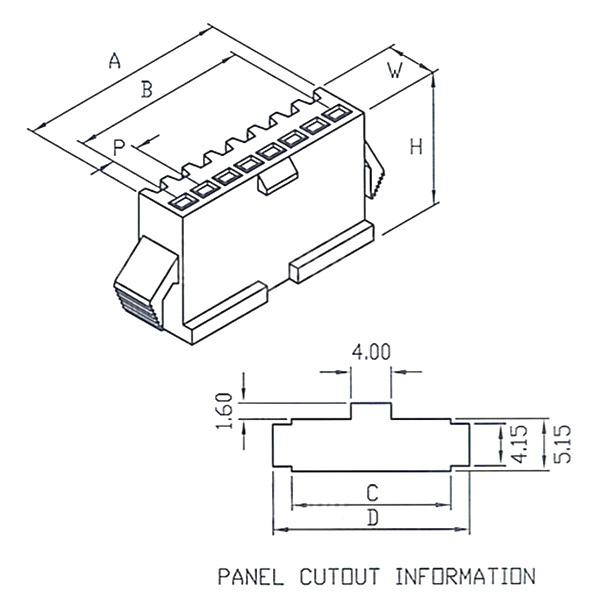 A
B
P
W
H
4.00
1.60
4.15
5.15
C
D
PANEL CUTOUT INFORMATION