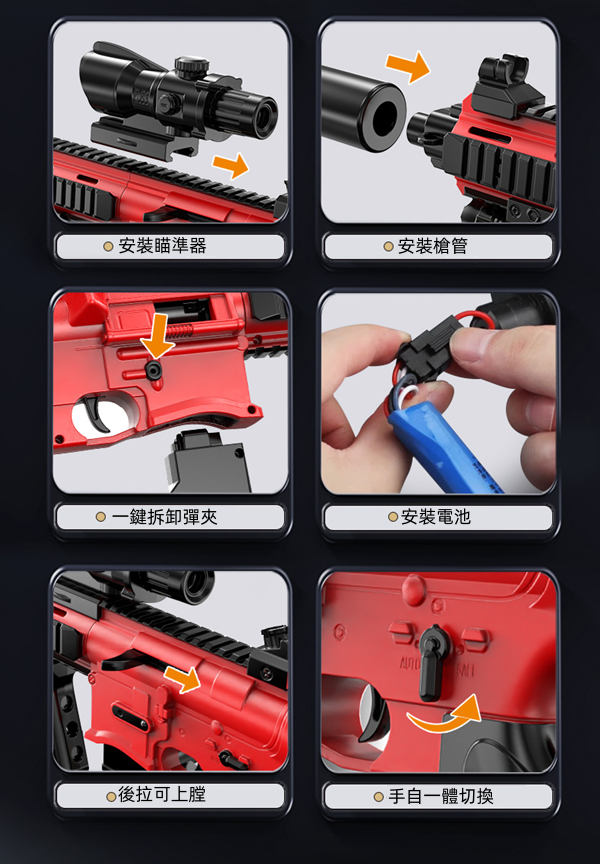 安裝瞄準器

安裝槍管

一鍵拆卸彈夾

安裝電池

後拉可上膛

手自一體切換