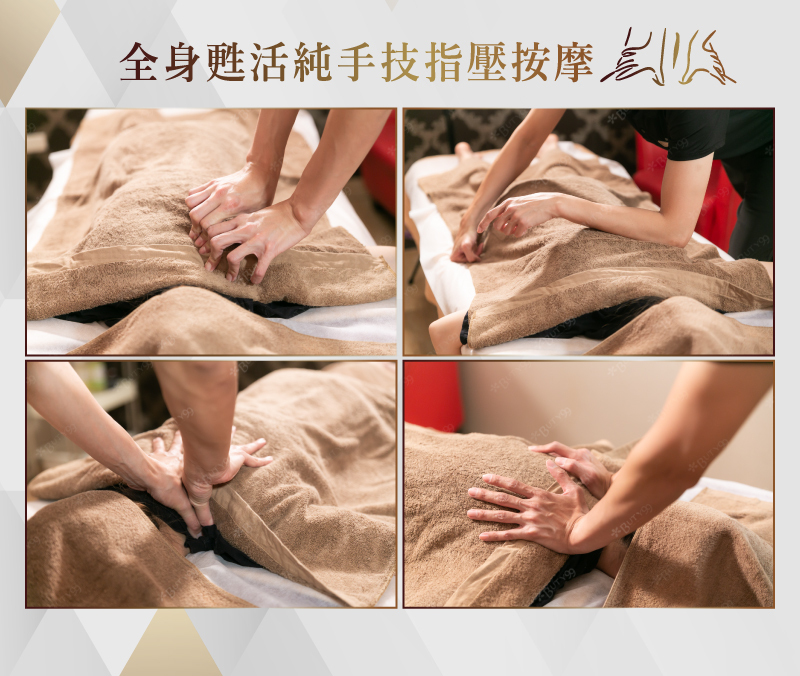 全身甦活純手技指壓按摩