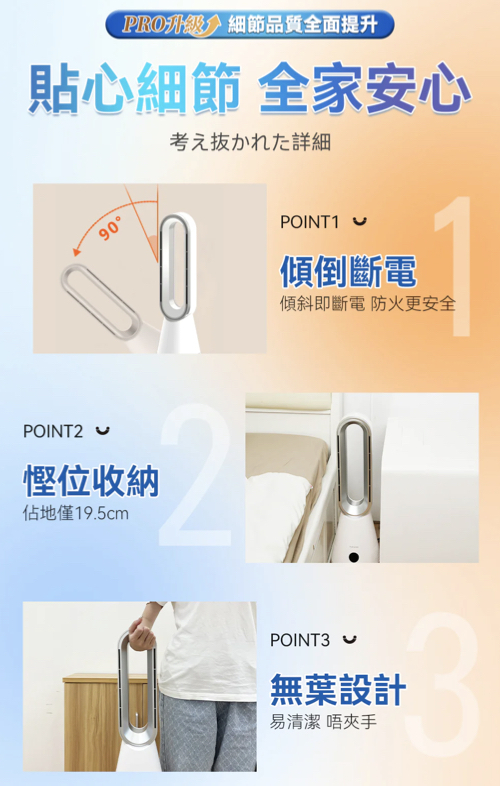 PRO升級 細節品質全面提升

貼心細節 全家安心

考え抜かれた詳細

90°

POINT1

1

傾倒斷電

傾斜即斷電 防火更安全

POINT2

2

慳位收納

佔地僅19.5cm

POINT3

3

無葉設計

易清潔 唔夾手